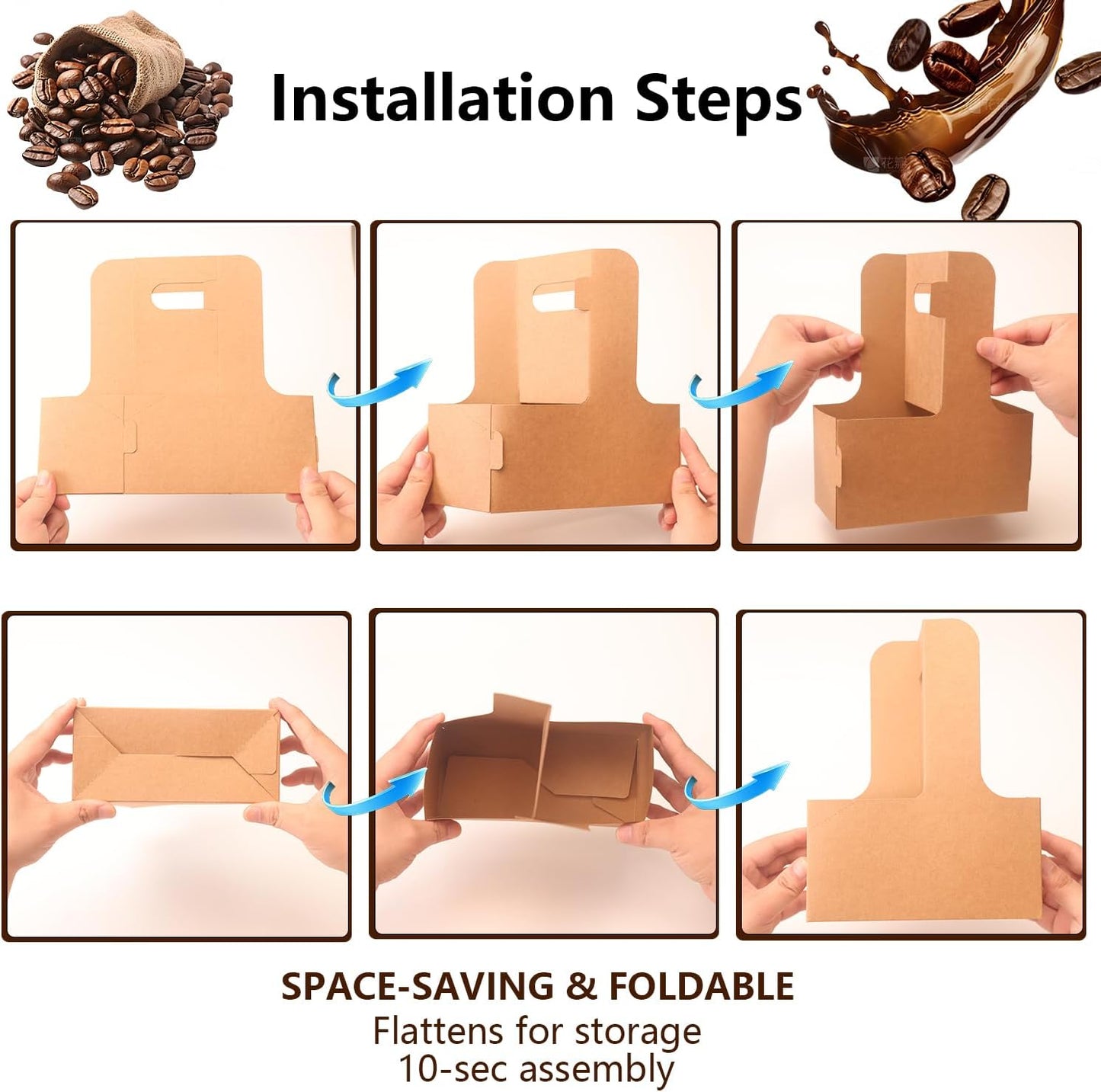 Installation Steps

SPACE-SAVING & FOLDABLE
Flattens for storage
10-sec assembly