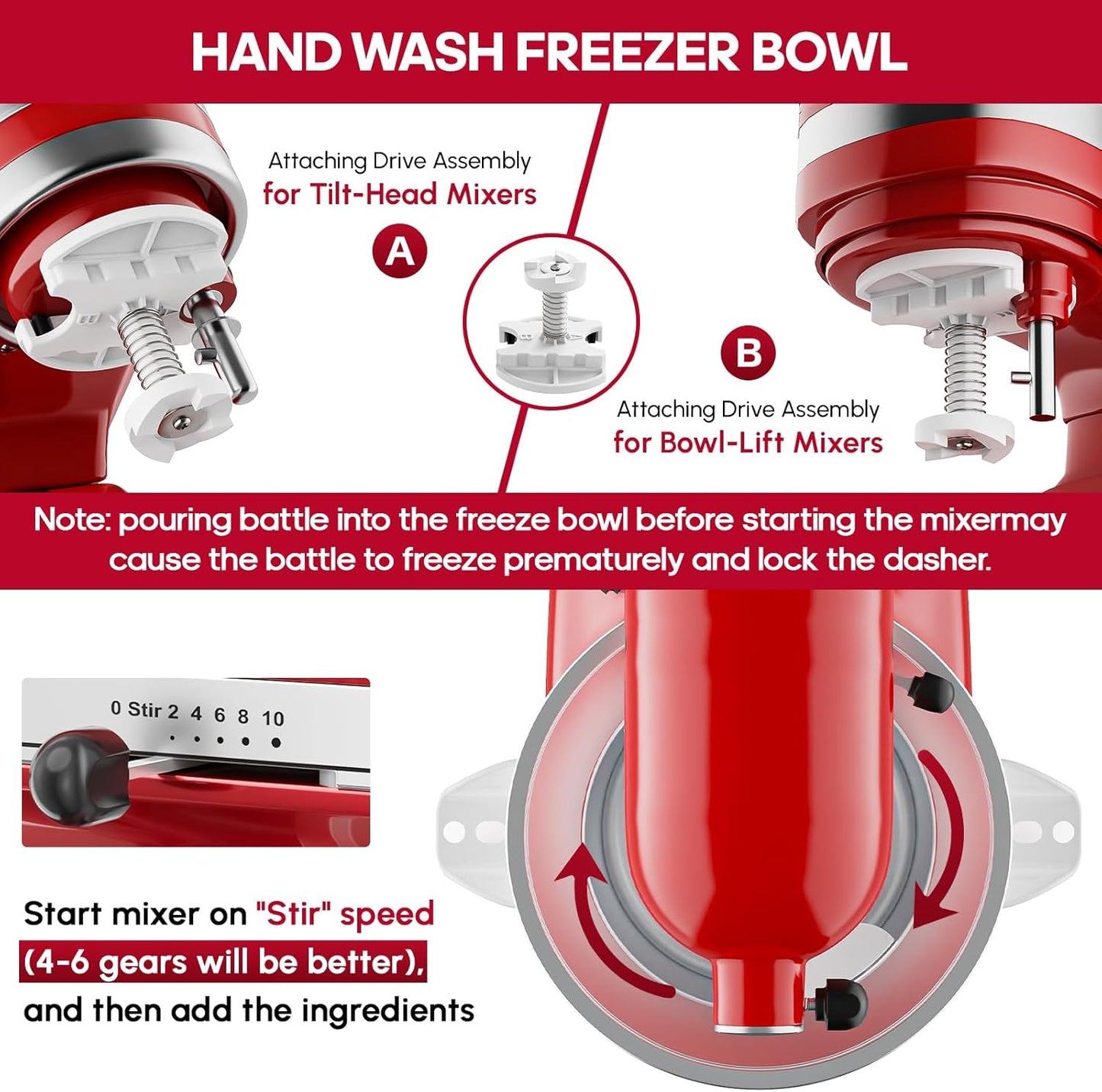 HAND WASH FREEZER BOWL

Attaching Drive Assembly
for Tilt-Head Mixers

A

B

Attaching Drive Assembly
for Bowl-Lift Mixers

Note: pouring battle into the freeze bowl before starting the mixermay cause the battle to freeze prematurely and lock the dasher.

0 Stir 2 4 6 8 10

Start mixer on "Stir" speed
(4-6 gears will be better),
and then add the ingredients