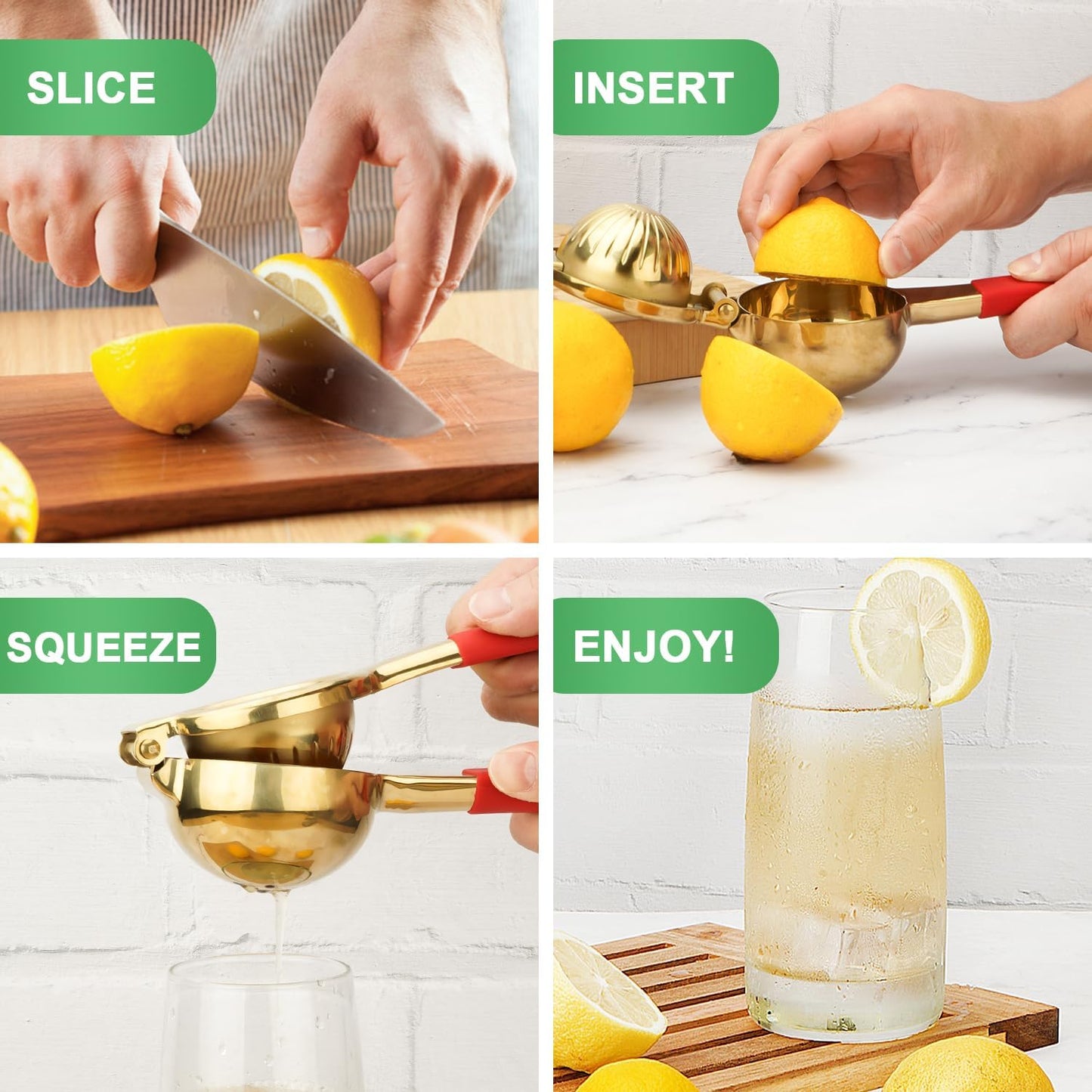 SLICE

INSERT

SQUEEZE

ENJOY!