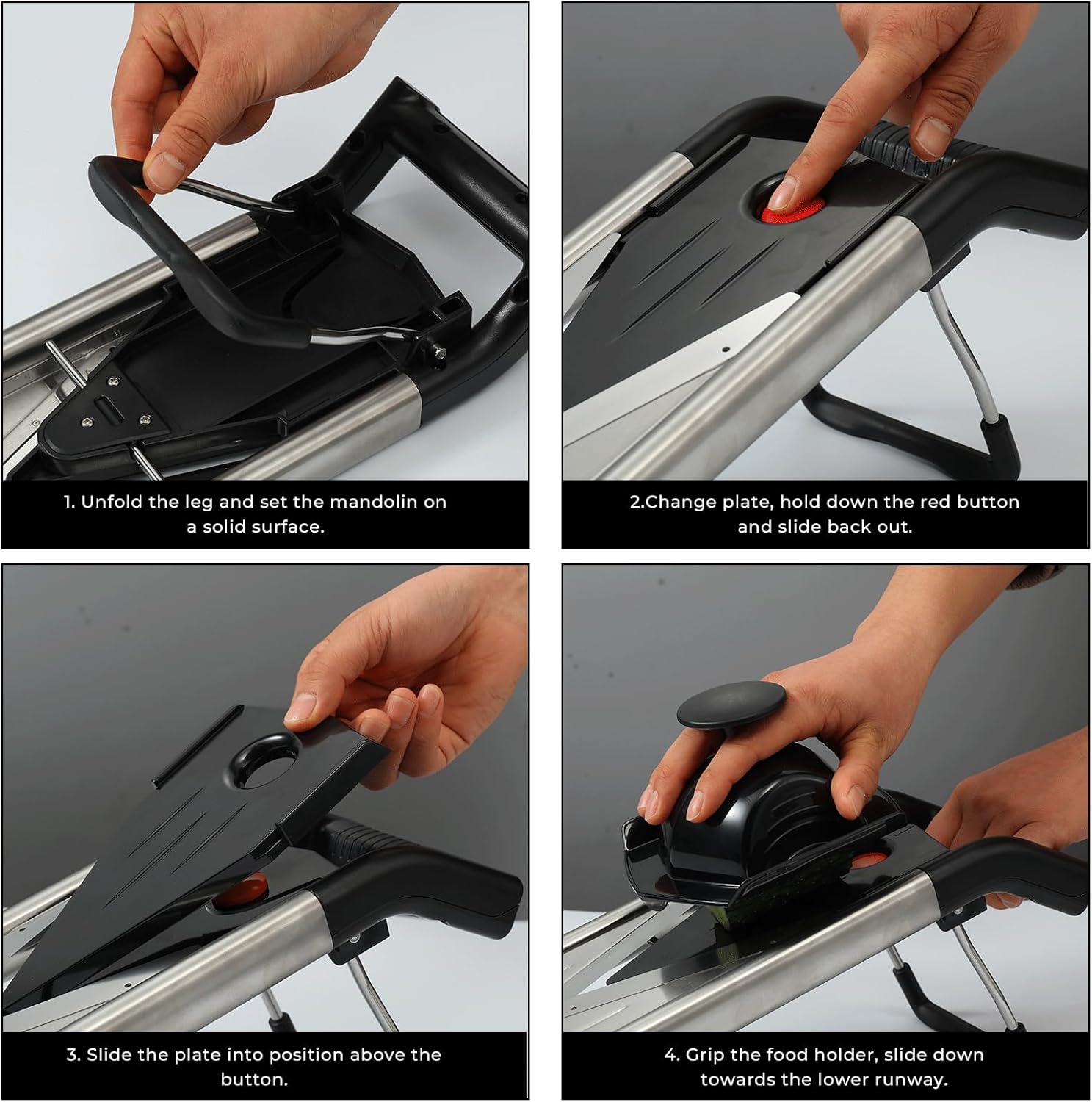 1. Unfold the leg and set the mandolin on a solid surface.

2.Change plate, hold down the red button and slide back out.

3. Slide the plate into position above the button.

4. Grip the food holder, slide down towards the lower runway.