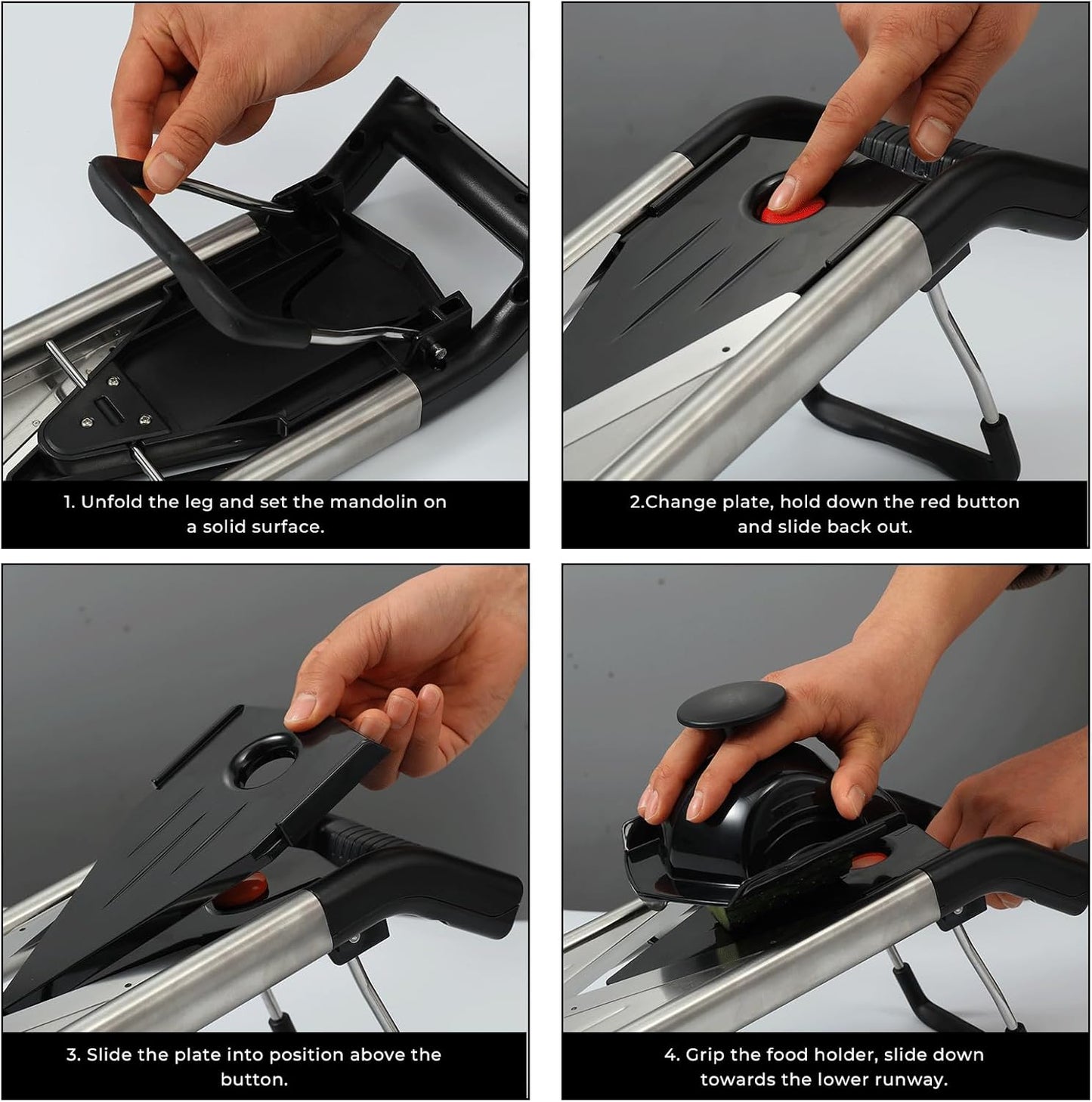 1. Unfold the leg and set the mandolin on a solid surface.

2.Change plate, hold down the red button and slide back out.

3. Slide the plate into position above the button.

4. Grip the food holder, slide down towards the lower runway.