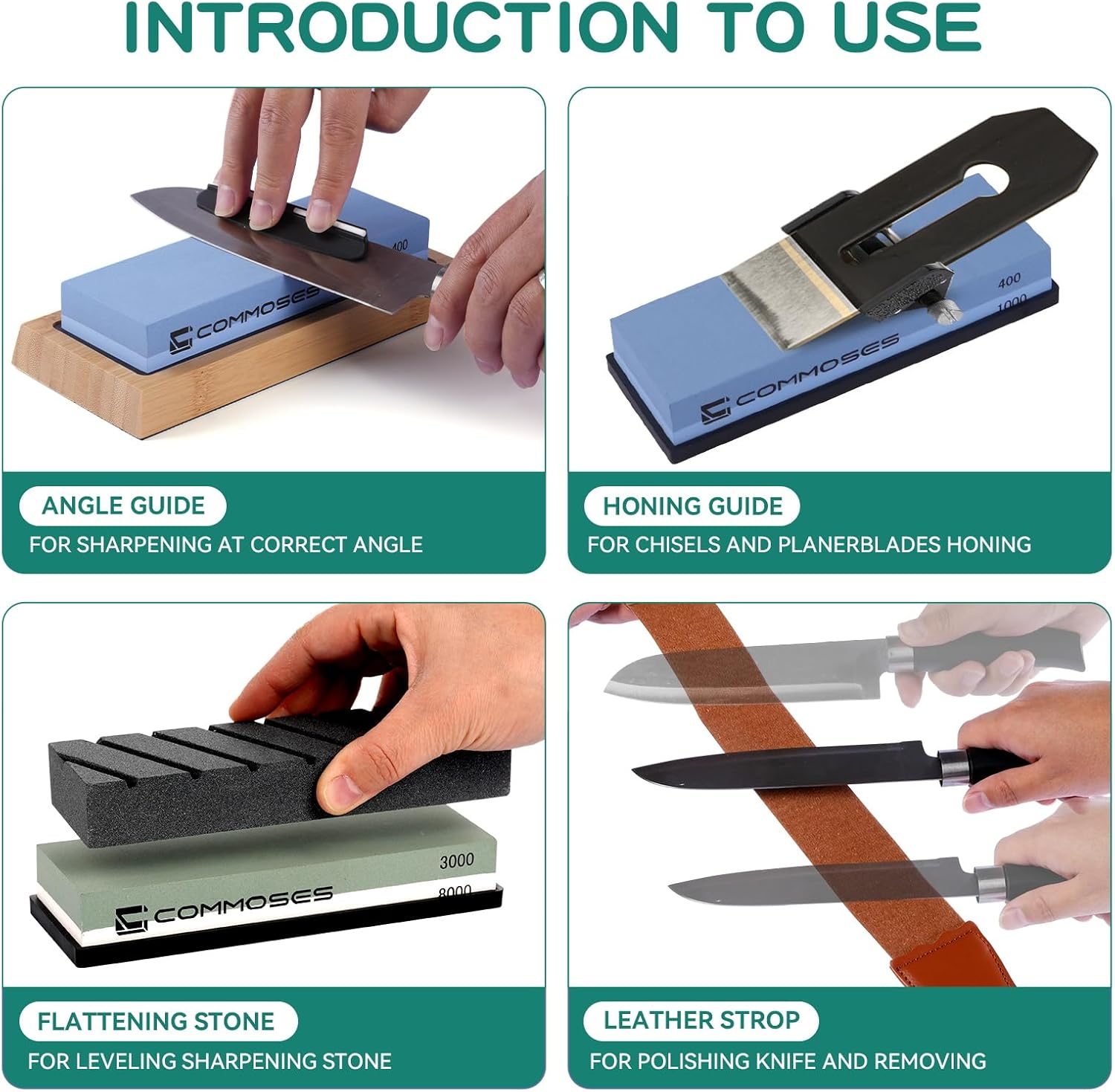 INTRODUCTION TO USE

400

COMMOSES

ANGLE GUIDE

FOR SHARPENING AT CORRECT ANGLE

400

1000

COMMOSES

HONING GUIDE

FOR CHISELS AND PLANERBLADES HONING

3000

8000

COMMOSES

FLATTENING STONE

FOR LEVELING SHARPENING STONE

LEATHER STROP

FOR POLISHING KNIFE AND REMOVING