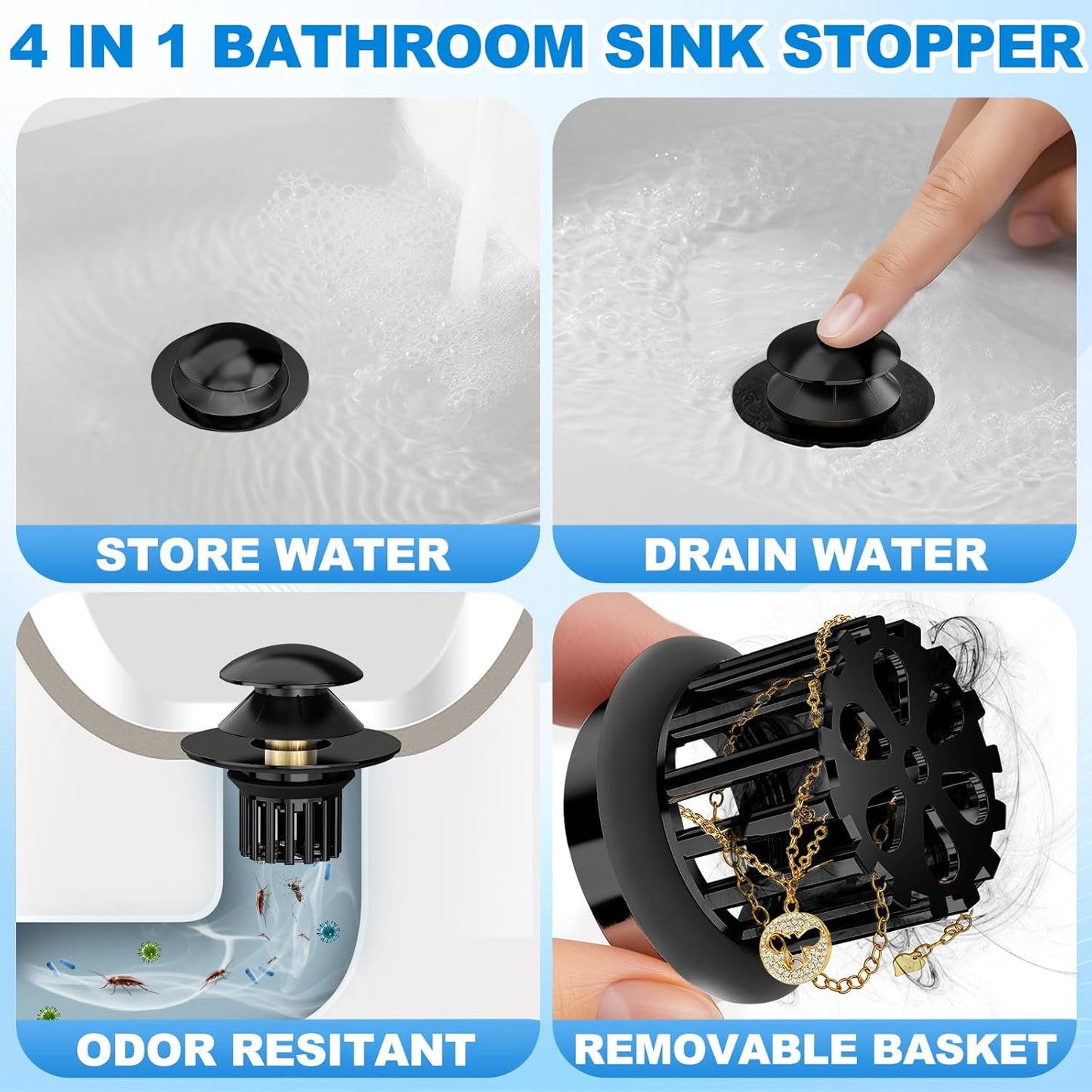 4 IN 1 BATHROOM SINK STOPPER

STORE WATER

DRAIN WATER

ODOR RESITANT

REMOVABLE BASKET