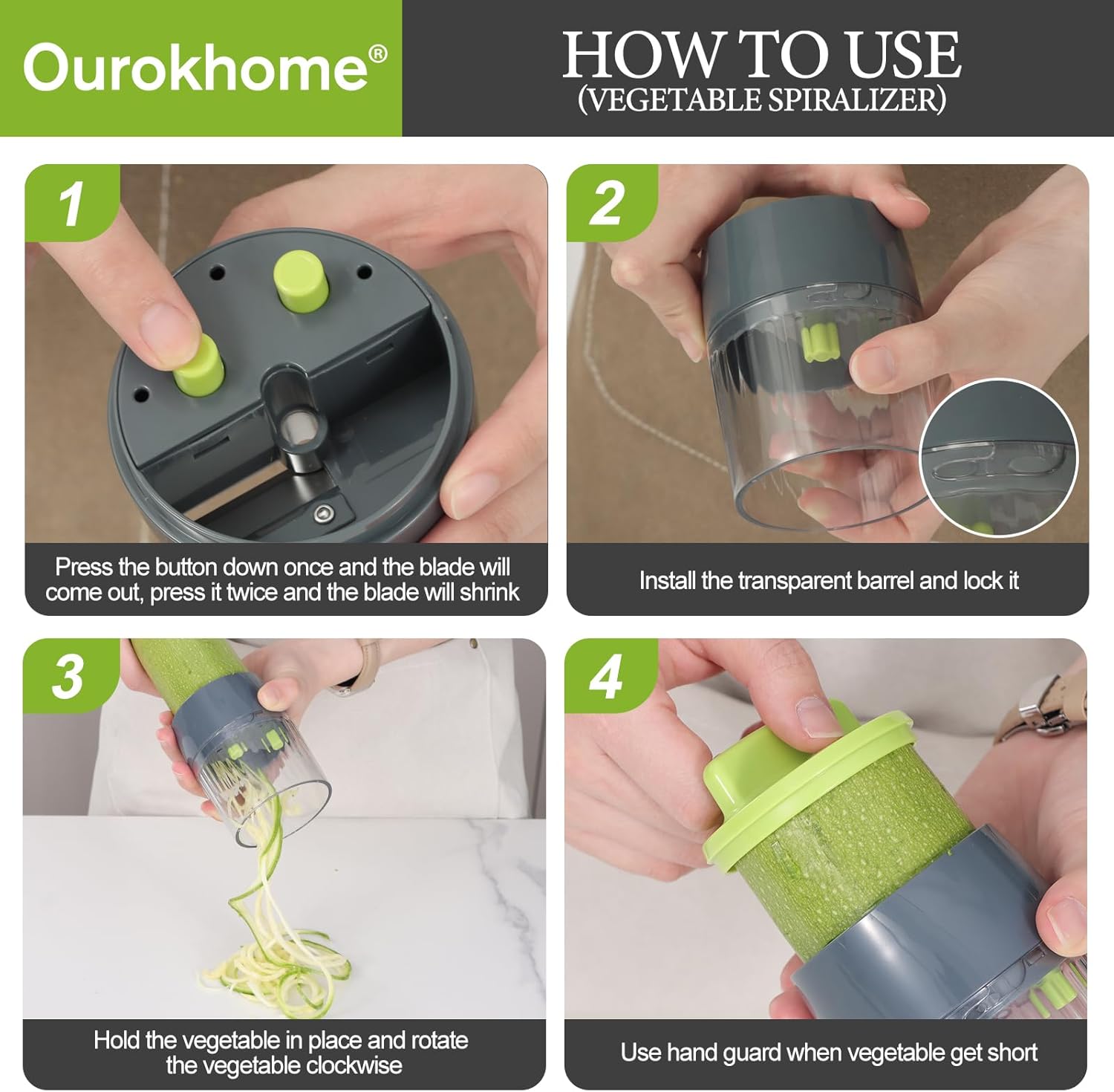 Ourokhome®

HOW TO USE
(VEGETABLE SPIRALIZER)

1

Press the button down once and the blade will come out, press it twice and the blade will shrink

2

Install the transparent barrel and lock it

3

Hold the vegetable in place and rotate the vegetable clockwise

4

Use hand guard when vegetable get short