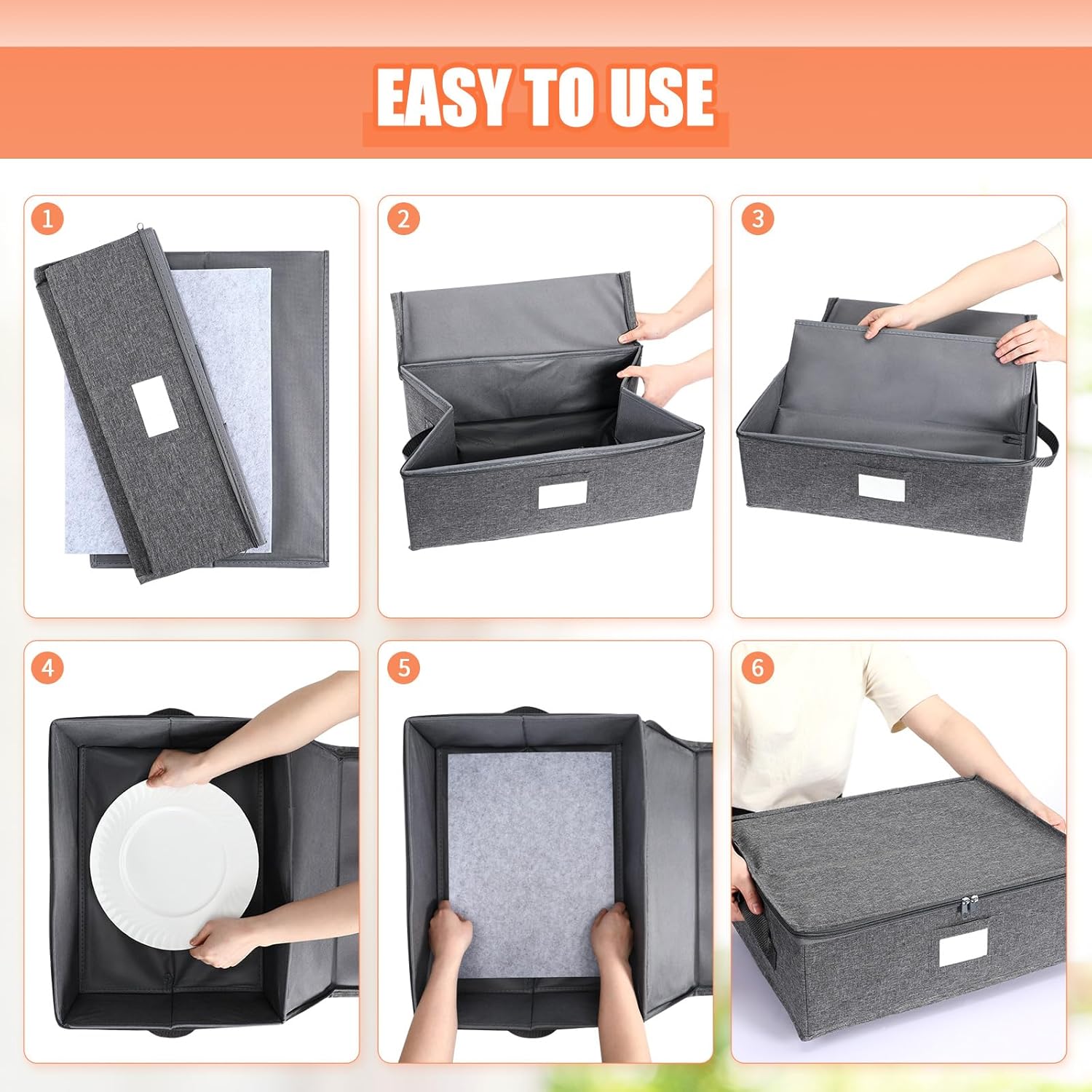 EASY TO USE

1

2

3

4

5

6