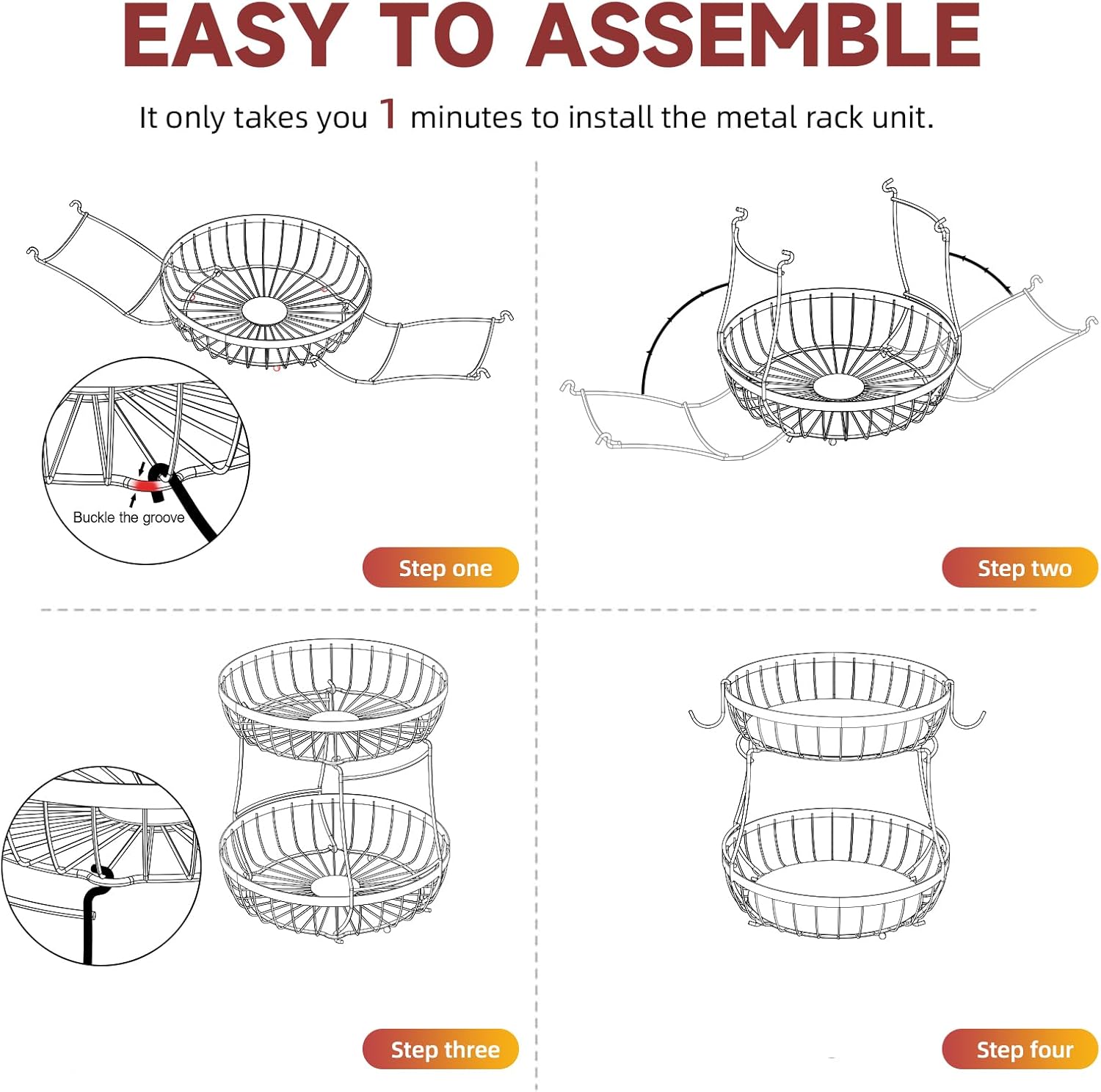 EASY TO ASSEMBLE

It only takes you 1 minutes to install the metal rack unit.

Buckle the groove

Step one

Step two

Step three

Step four