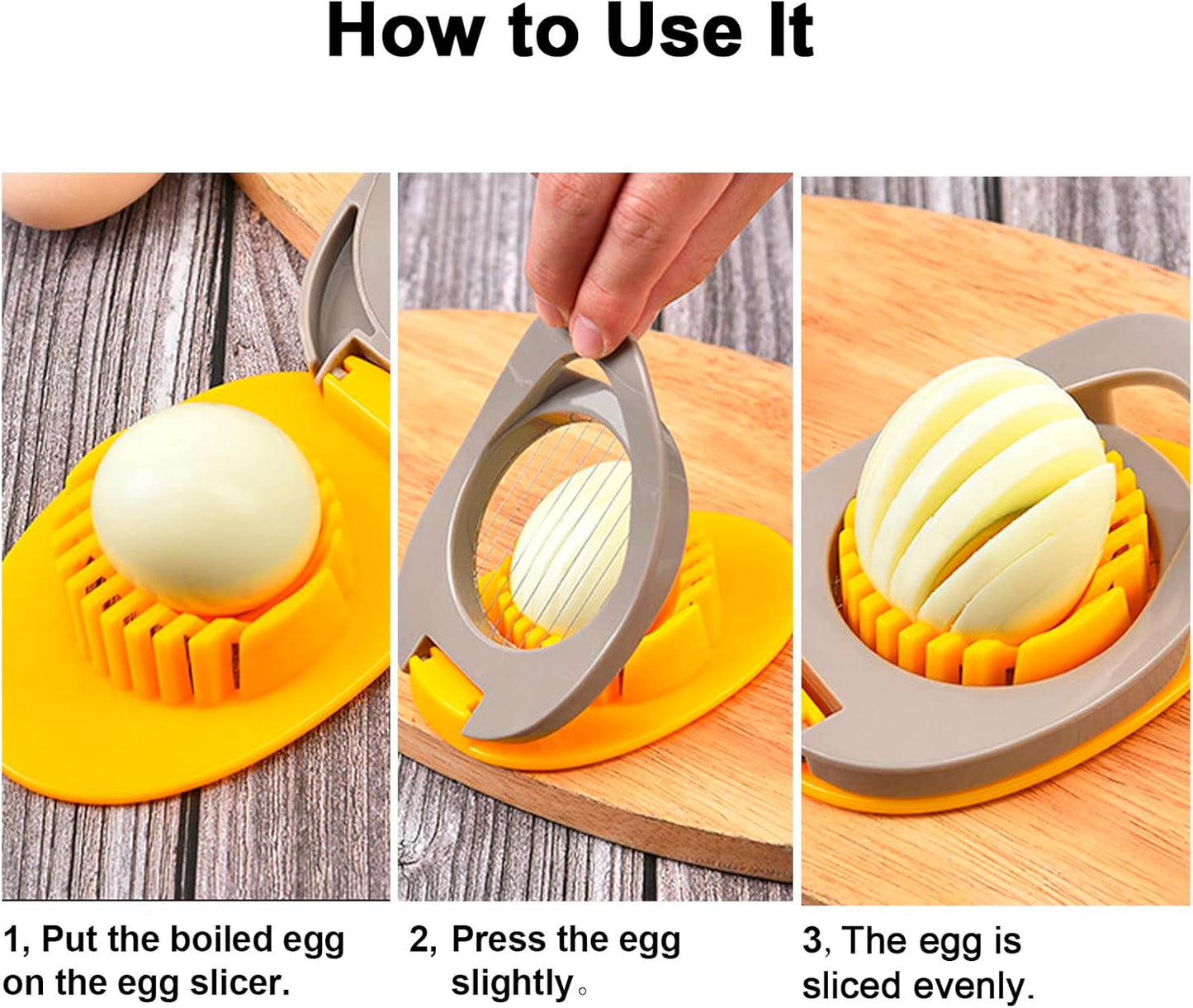 How to Use It

1, Put the boiled egg on the egg slicer.

2, Press the egg slightly。

3, The egg is sliced evenly.