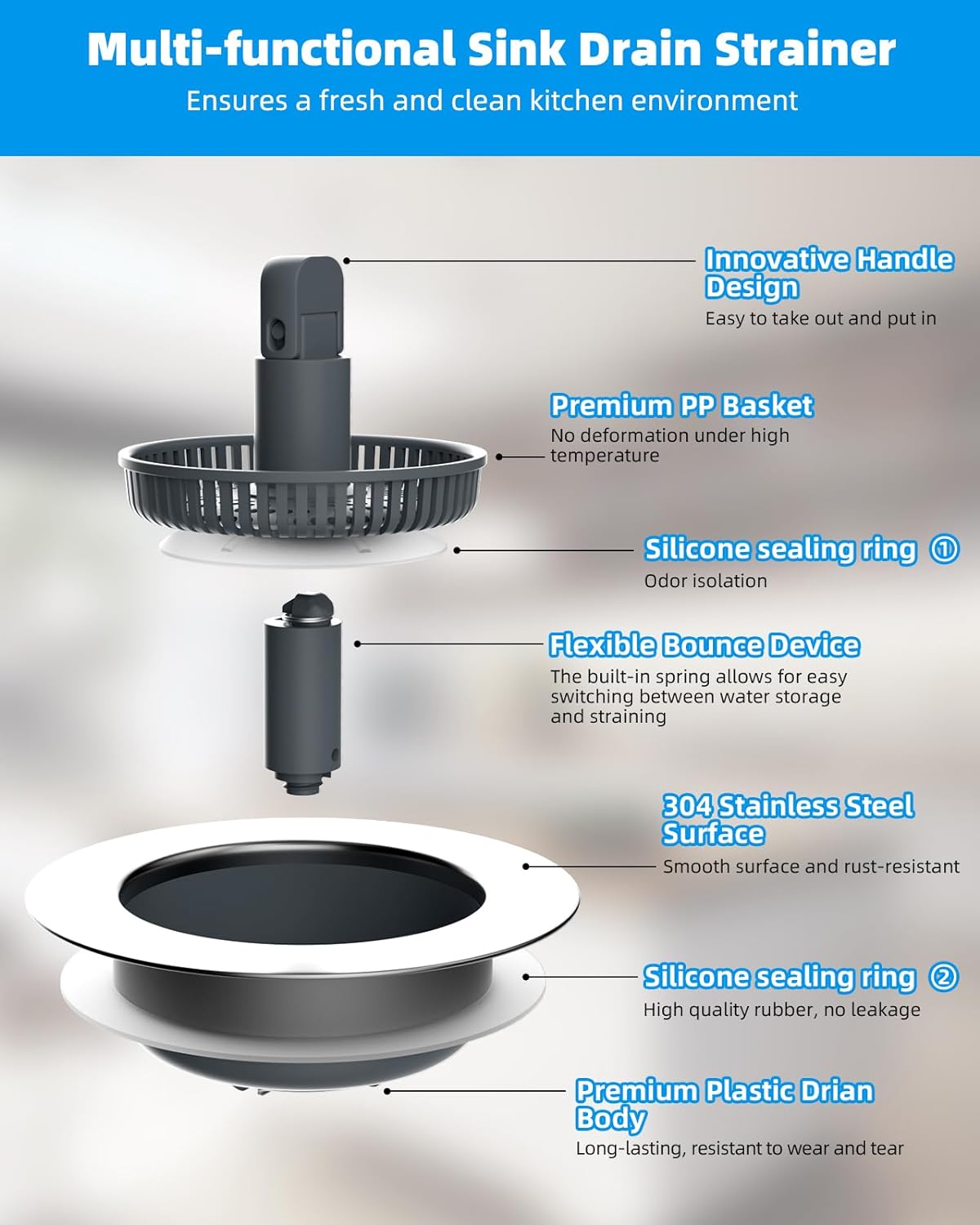 Multi-functional Sink Drain Strainer
Ensures a fresh and clean kitchen environment

Innovative Handle Design
Easy to take out and put in

Premium PP Basket
No deformation under high temperature

Silicone sealing ring ①
Odor isolation

Flexible Bounce Device
The built-in spring allows for easy switching between water storage and straining

304 Stainless Steel Surface
Smooth surface and rust-resistant

Silicone sealing ring ②
High quality rubber, no leakage

Premium Plastic Drian Body
Long-lasting, resistant to wear and tear