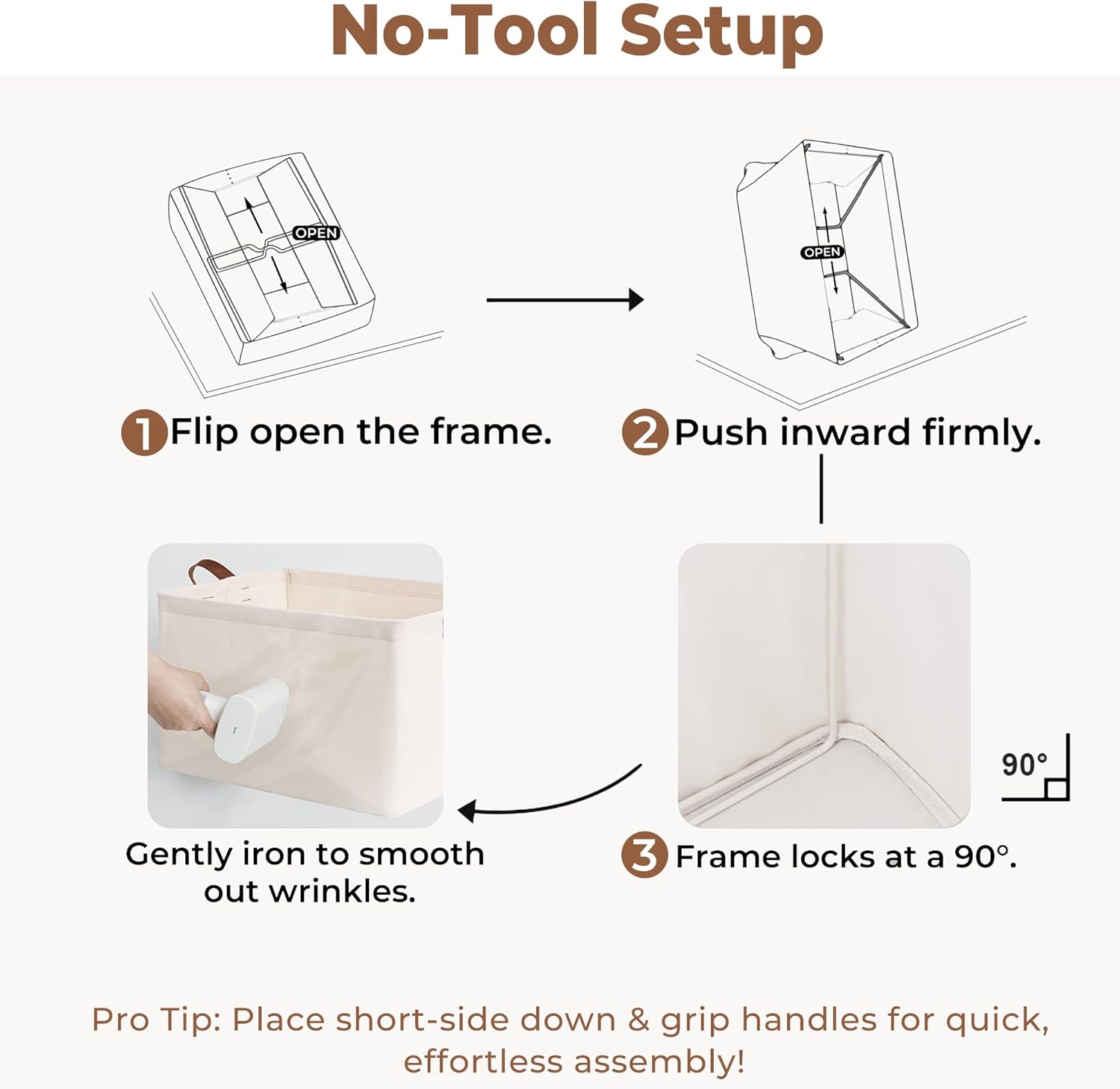 No-Tool Setup

OPEN

OPEN

1 Flip open the frame.

2 Push inward firmly.

Gently iron to smooth out wrinkles.

90°

3 Frame locks at a 90°.

Pro Tip: Place short-side down & grip handles for quick, effortless assembly!