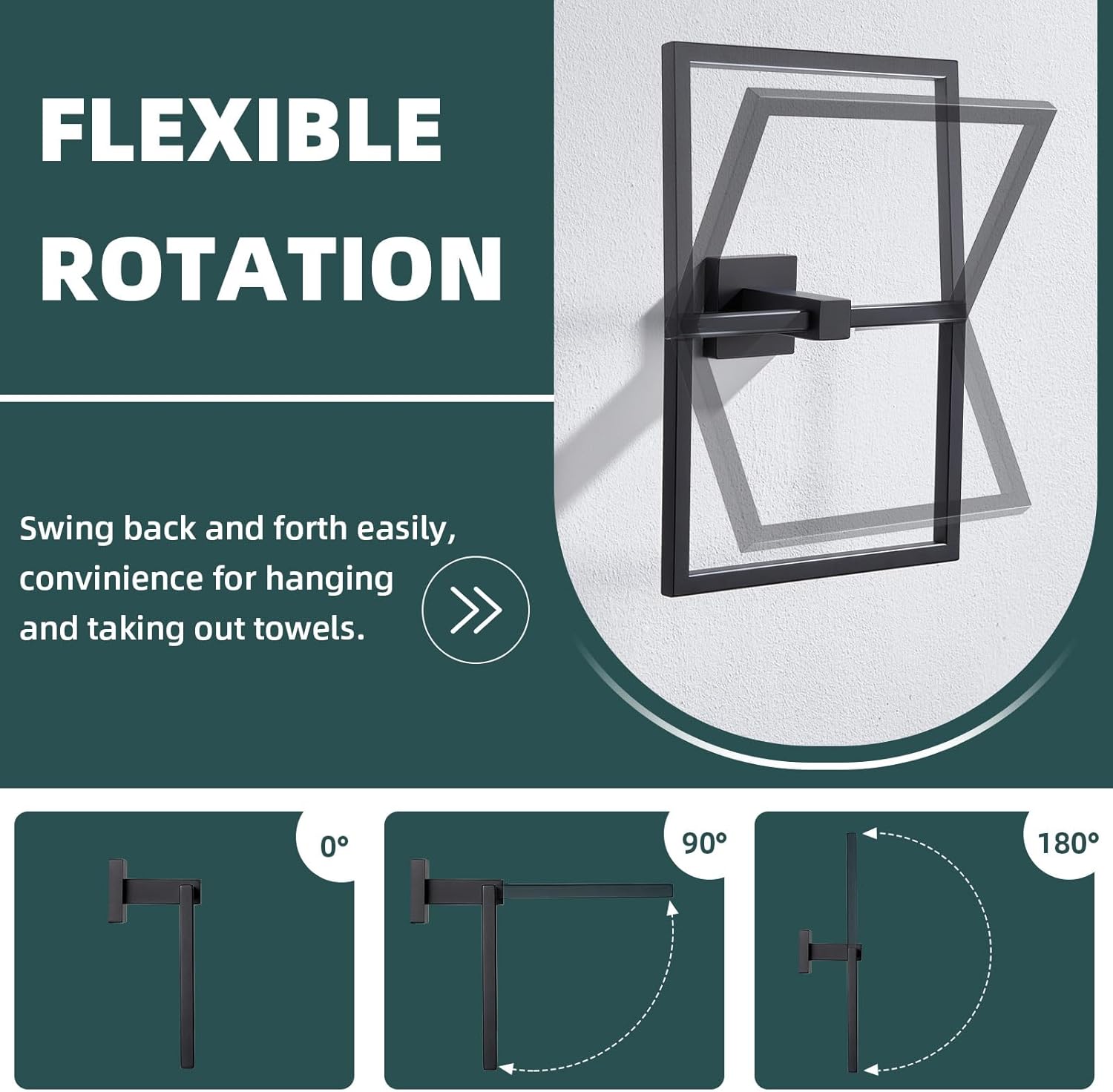 FLEXIBLE ROTATION

Swing back and forth easily, convinience for hanging and taking out towels.

0°

90°

180°