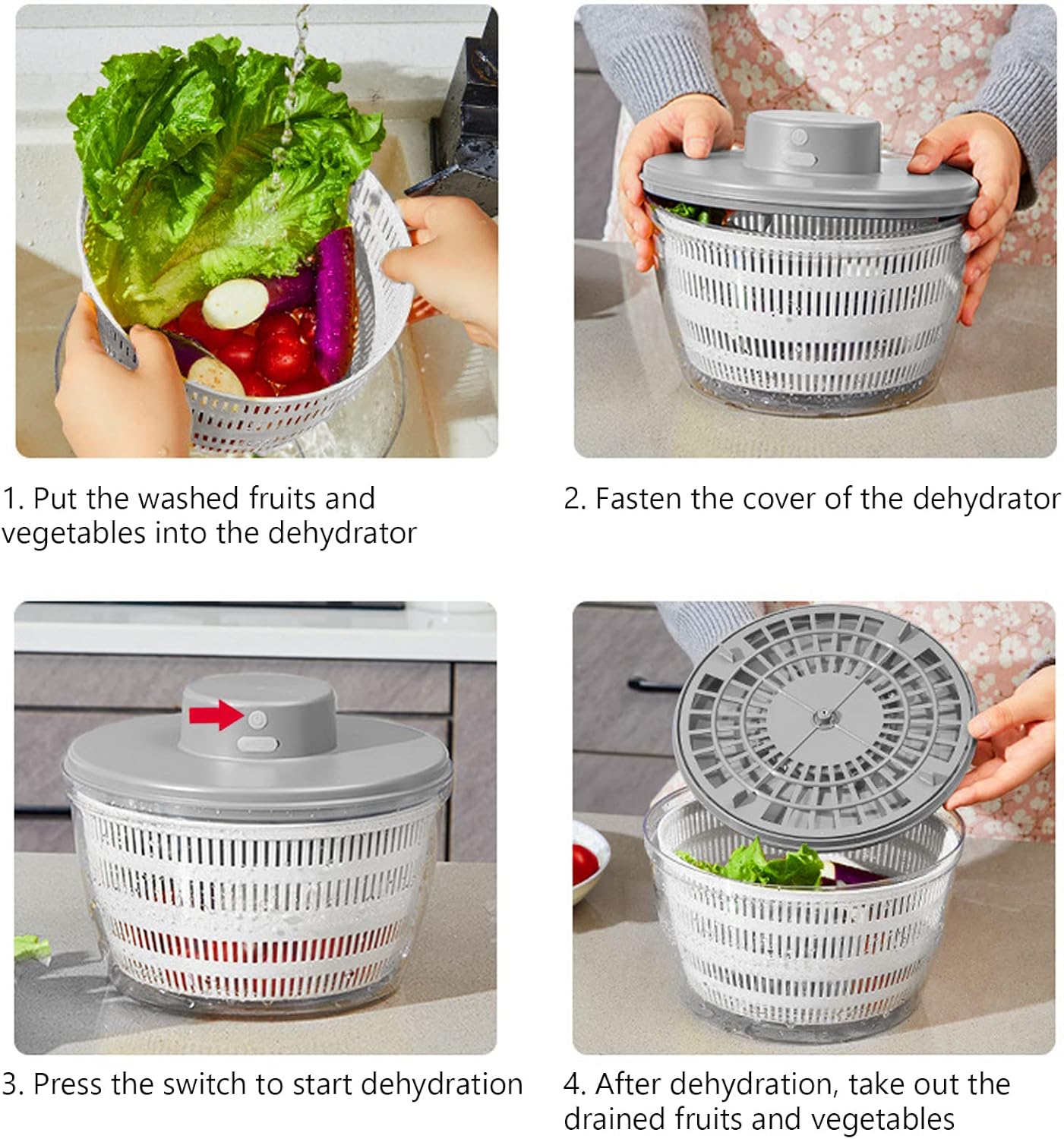 1. Put the washed fruits and vegetables into the dehydrator

2. Fasten the cover of the dehydrator

3. Press the switch to start dehydration

4. After dehydration, take out the drained fruits and vegetables