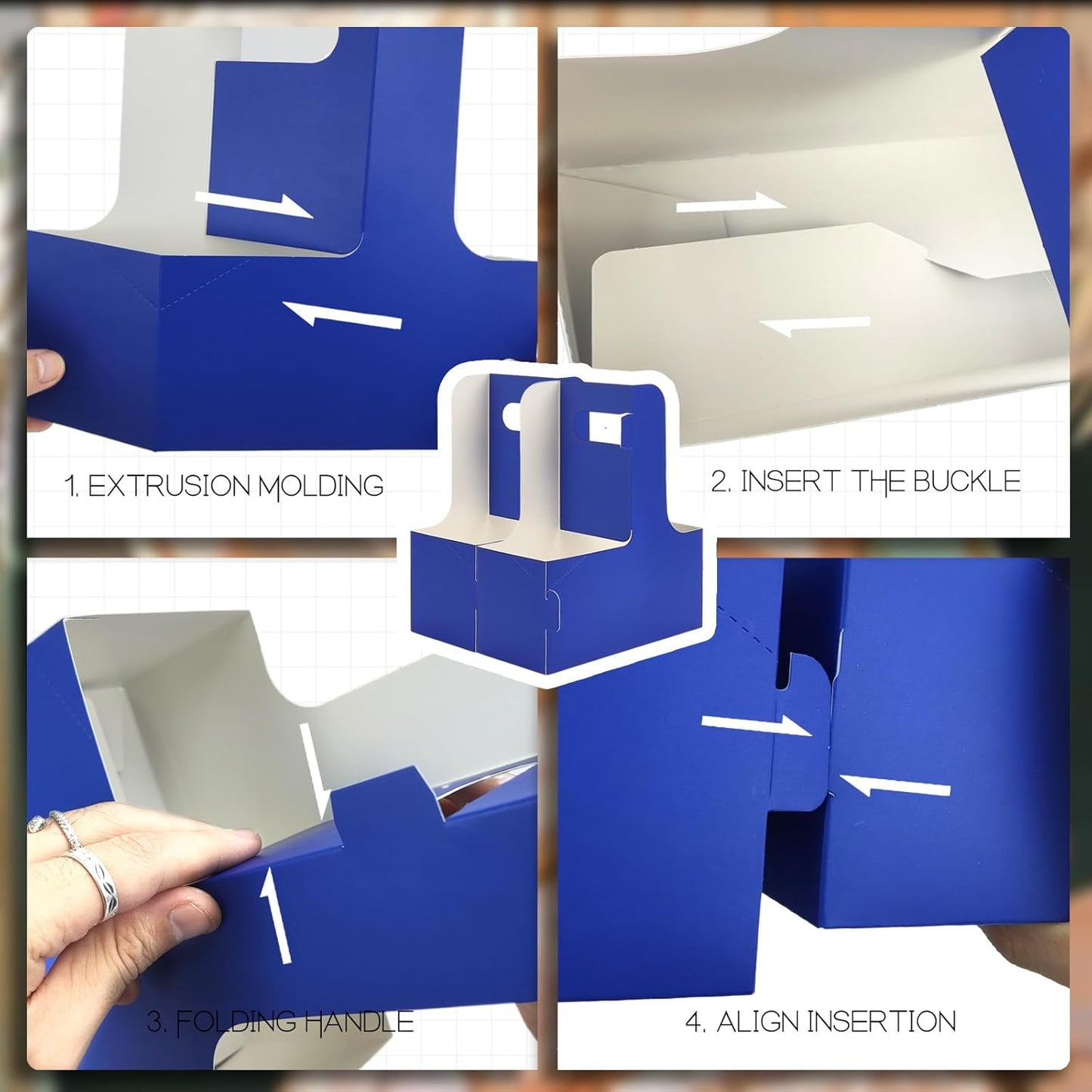 1. EXTRUSION MOLDING

2. INSERT THE BUCKLE

3. FOLDING HANDLE

4. ALIGN INSERTION