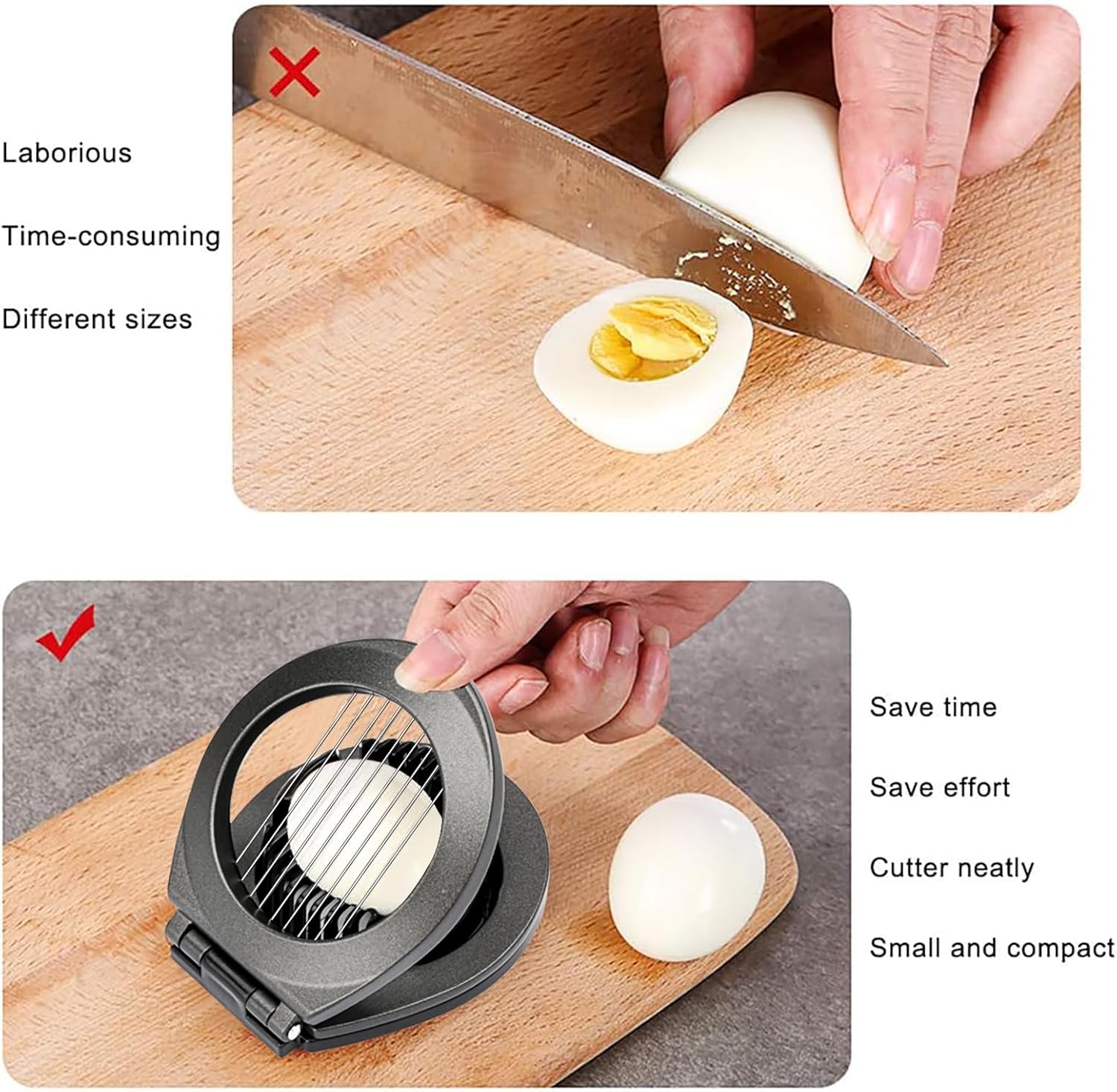 Laborious

Time-consuming

Different sizes

Save time

Save effort

Cutter neatly

Small and compact