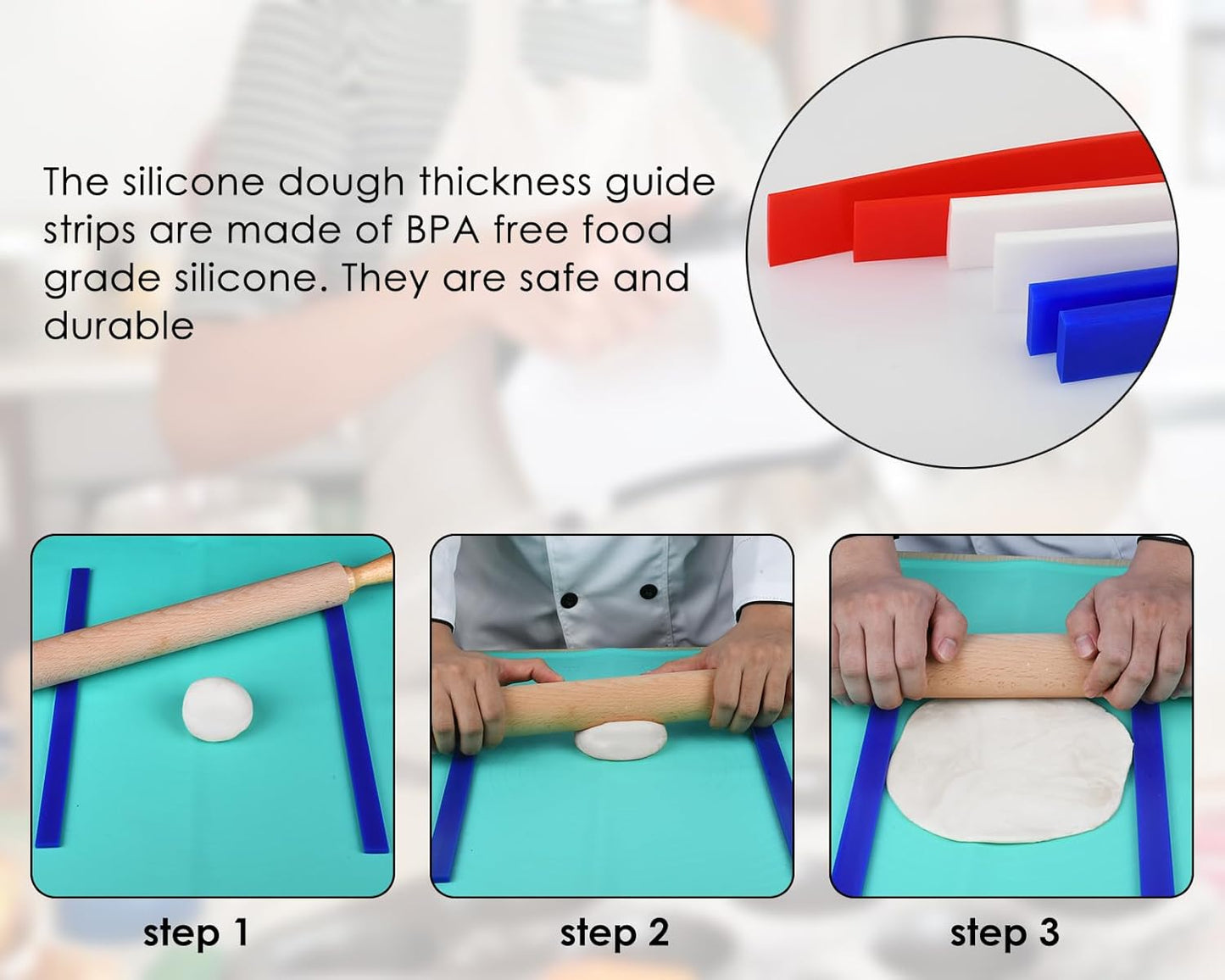 The silicone dough thickness guide strips are made of BPA free food grade silicone. They are safe and durable

step 1

step 2

step 3