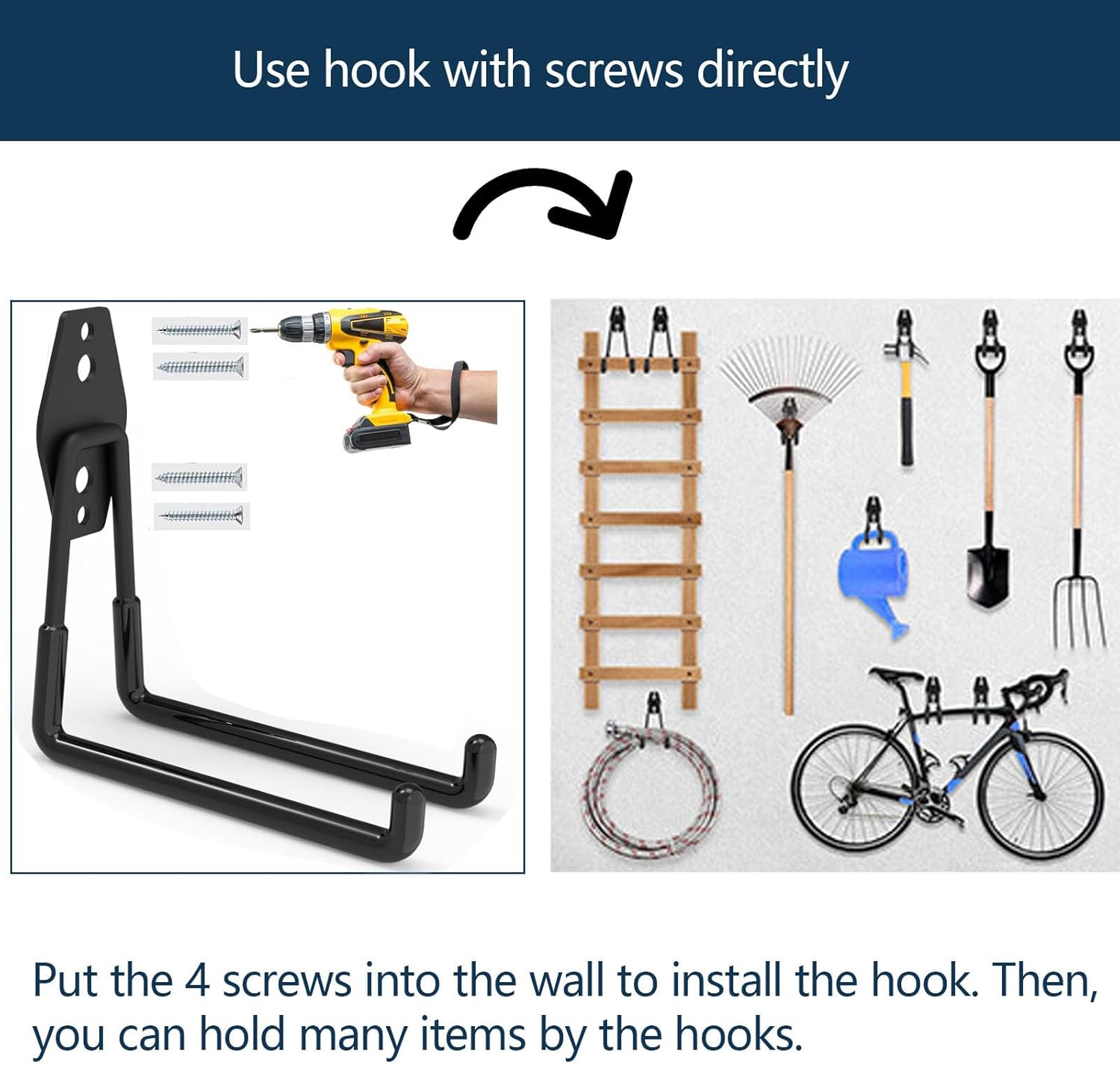 Use hook with screws directly

Put the 4 screws into the wall to install the hook. Then, you can hold many items by the hooks.