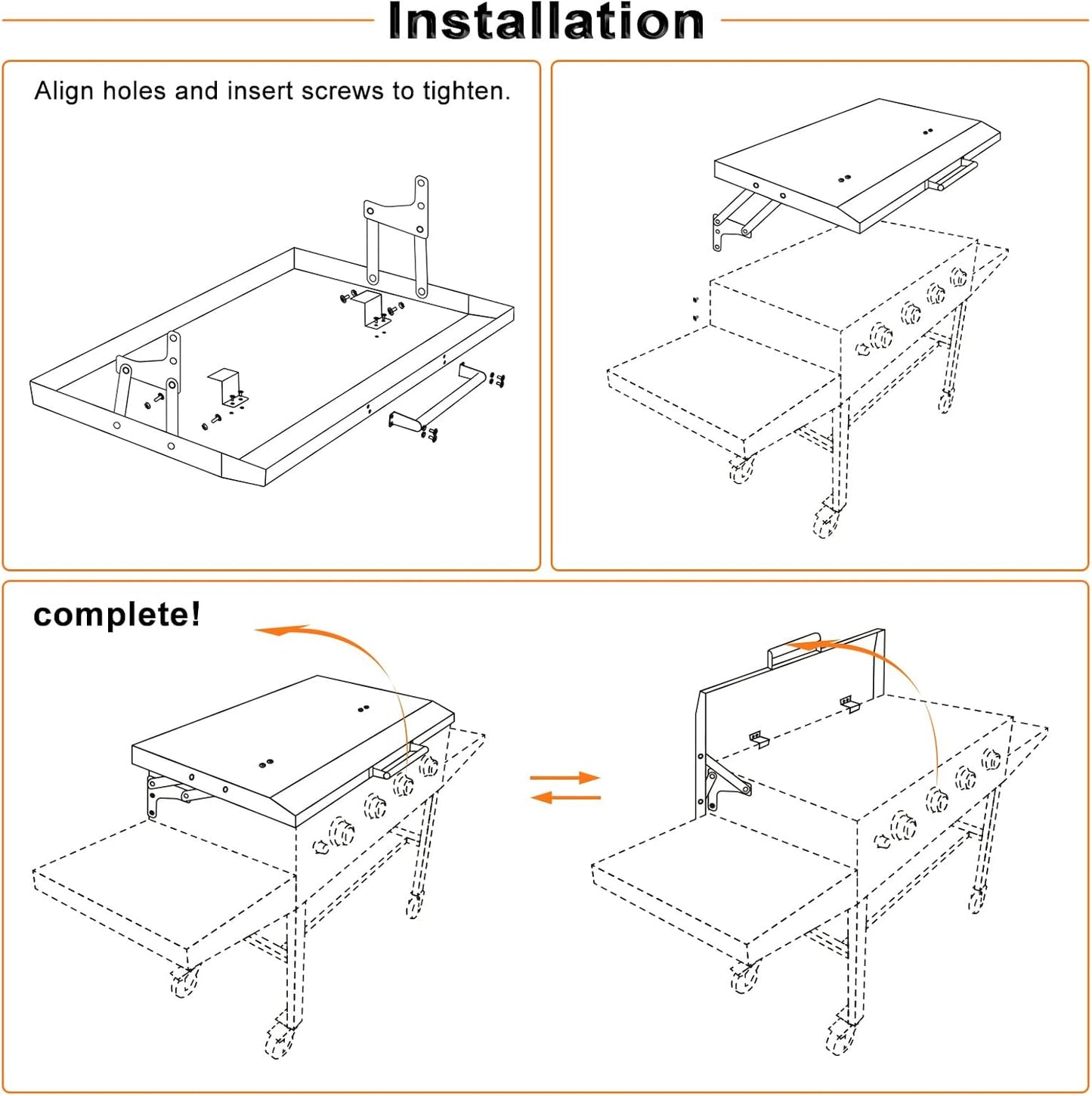 Installation

Align holes and insert screws to tighten.

complete!