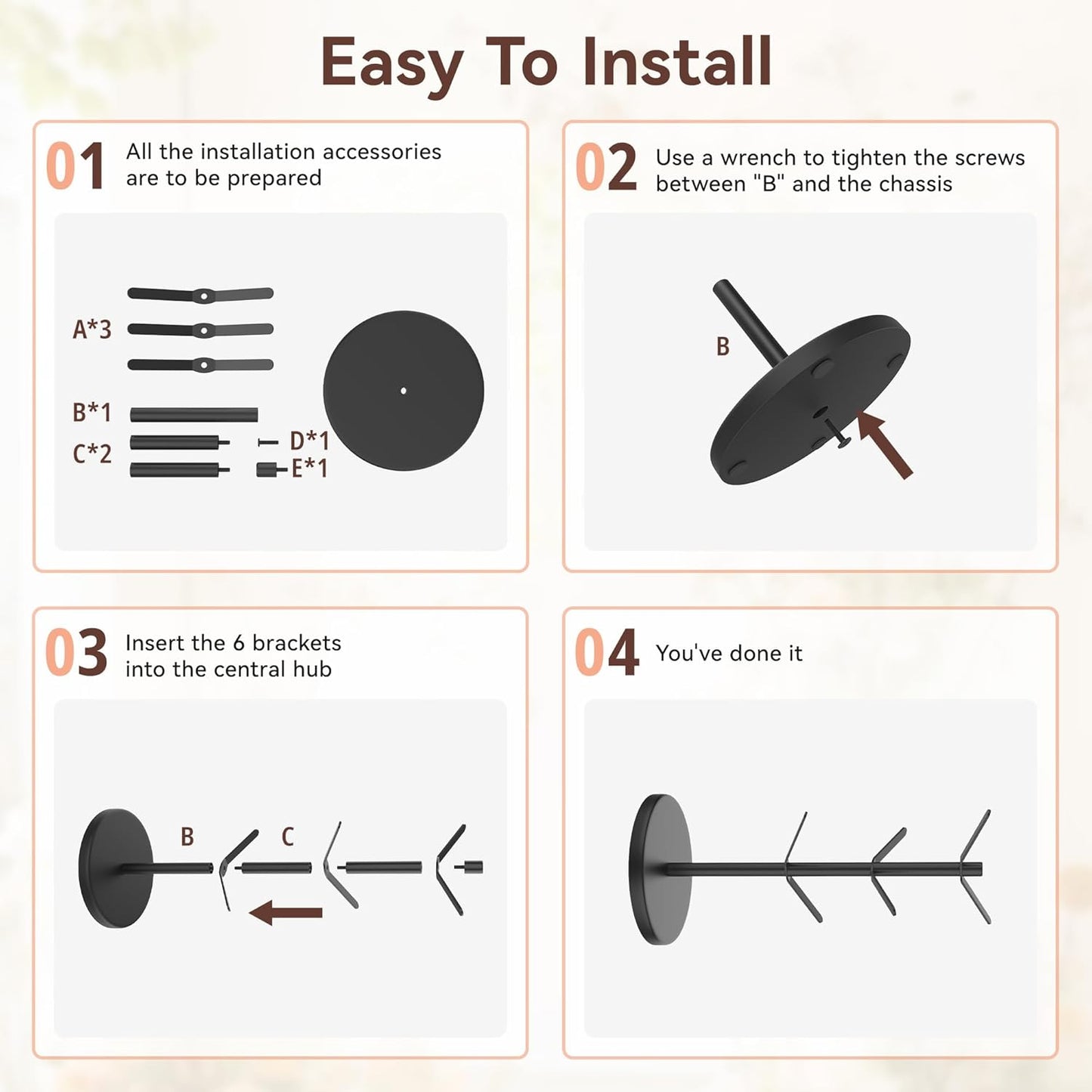 Easy To Install

01 All the installation accessories are to be prepared

A*3

B*1

C*2

D*1

E*1

02 Use a wrench to tighten the screws between "B" and the chassis

B

03 Insert the 6 brackets into the central hub

B

C

04 You've done it