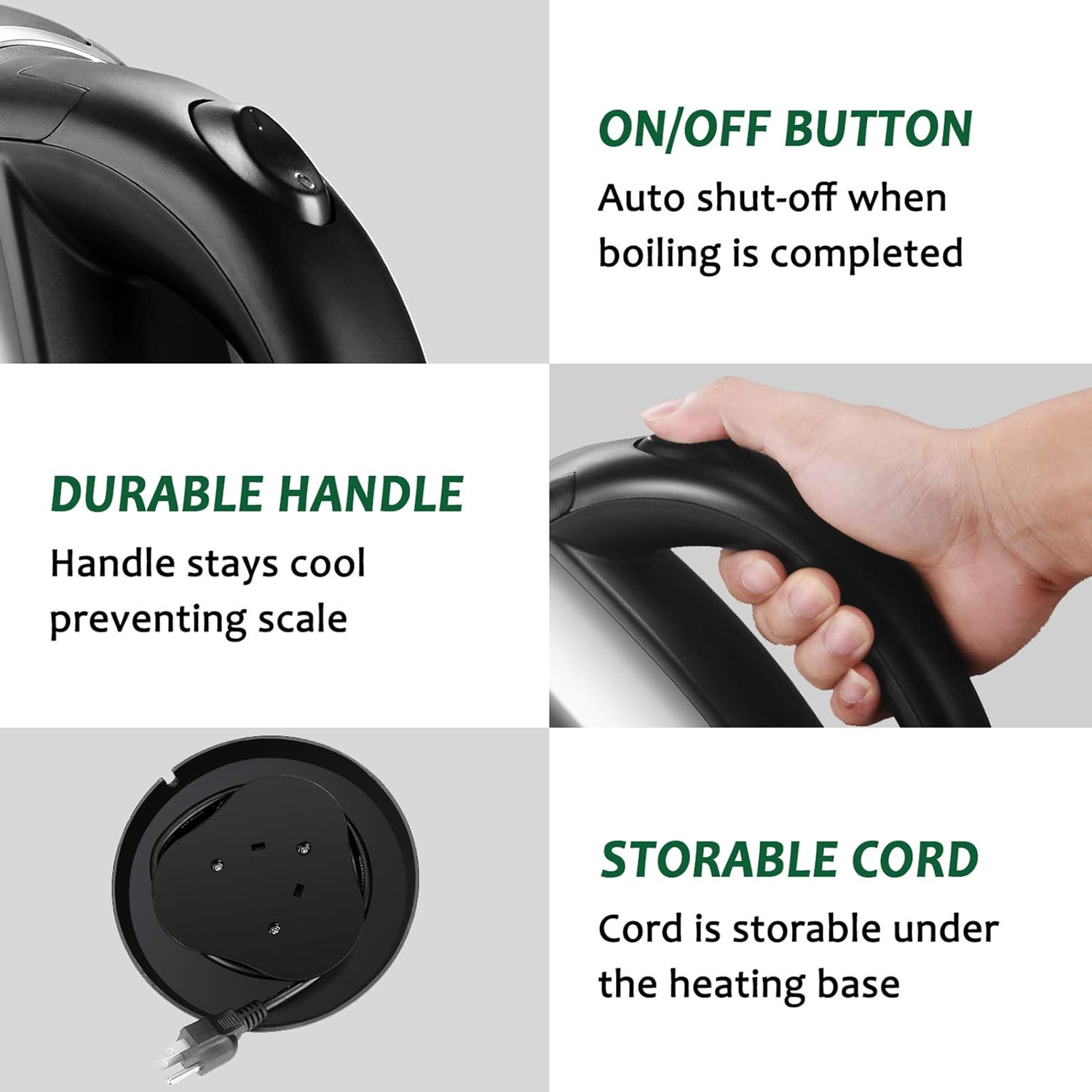 ON/OFF BUTTON

Auto shut-off when boiling is completed

DURABLE HANDLE

Handle stays cool preventing scale

STORABLE CORD

Cord is storable under the heating base