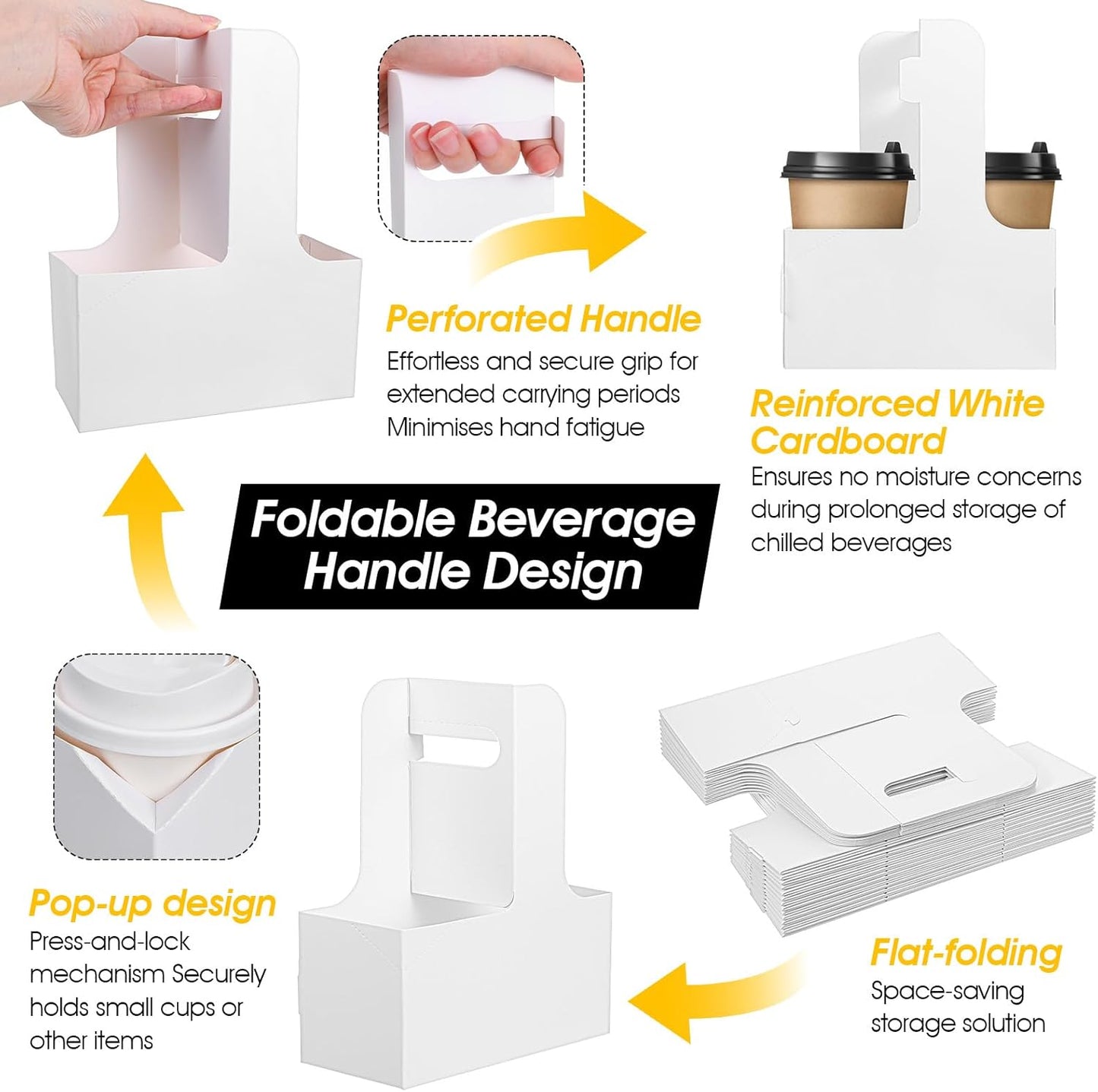 Perforated Handle
Effortless and secure grip for extended carrying periods Minimises hand fatigue

Reinforced White Cardboard
Ensures no moisture concerns during prolonged storage of chilled beverages

Foldable Beverage Handle Design

Pop-up design
Press-and-lock mechanism Securely holds small cups or other items

Flat-folding
Space-saving storage solution