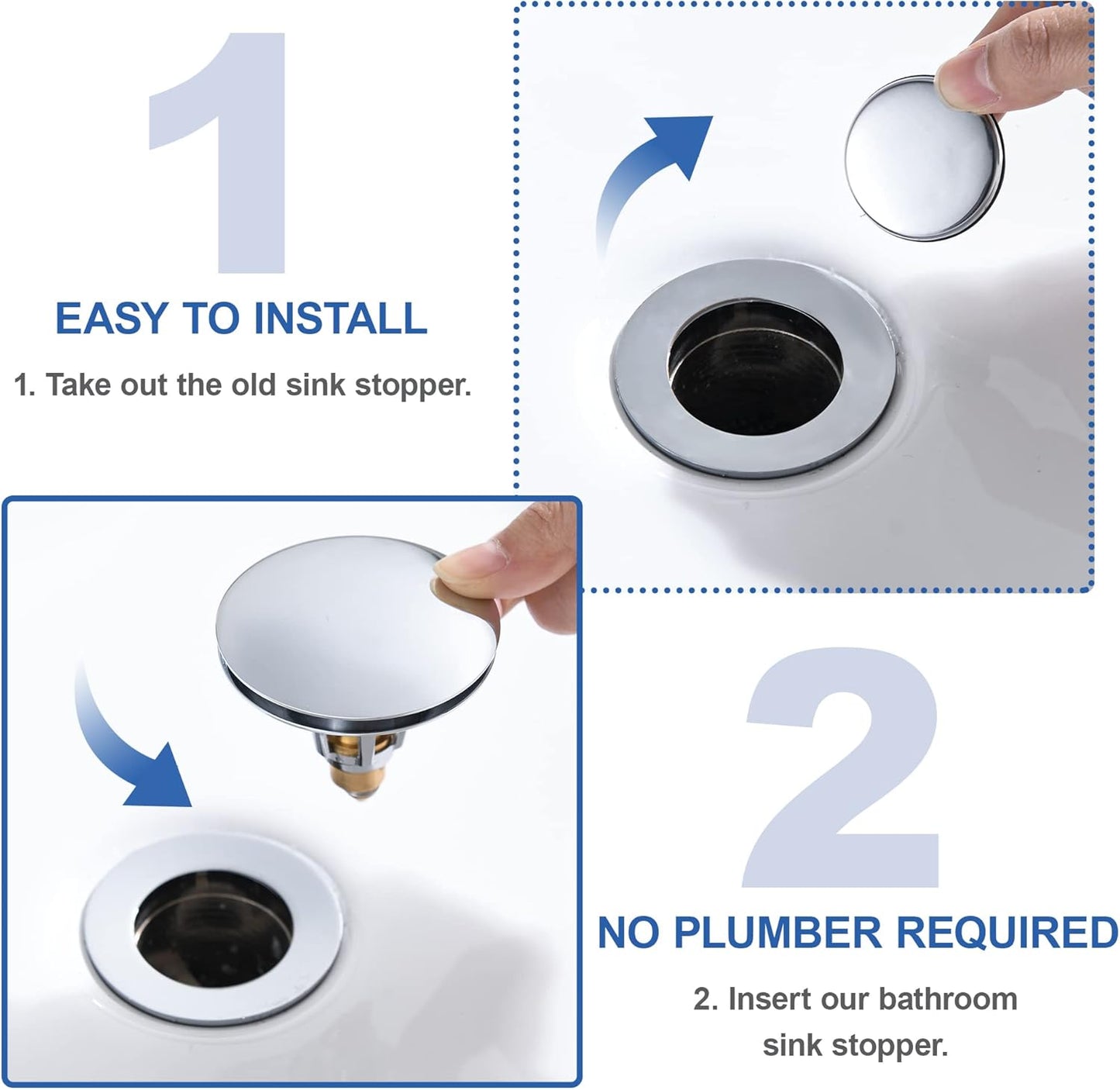 1

EASY TO INSTALL

1. Take out the old sink stopper.

2

NO PLUMBER REQUIRED

2. Insert our bathroom sink stopper.