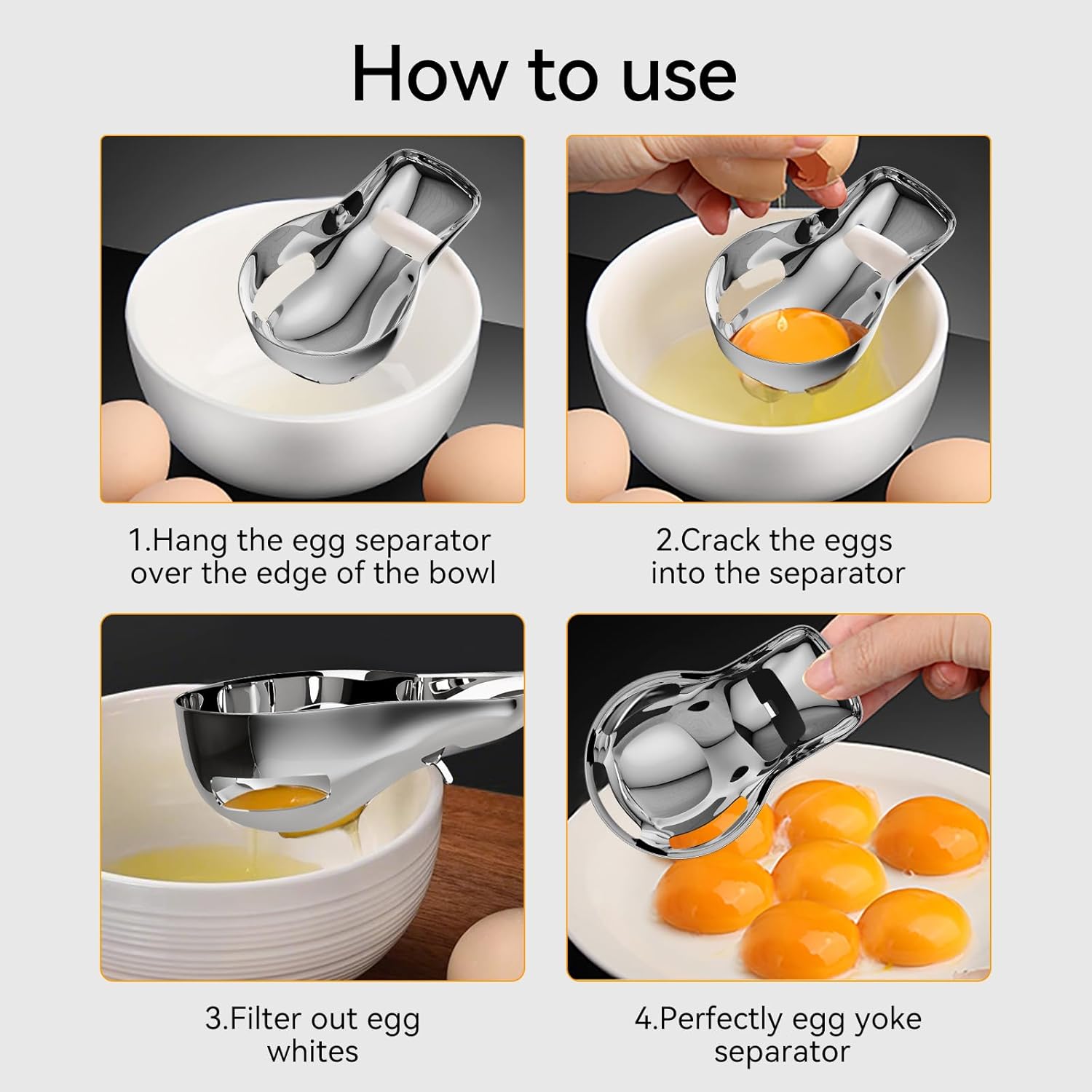 How to use

1.Hang the egg separator over the edge of the bowl

2.Crack the eggs into the separator

3.Filter out egg whites

4.Perfectly egg yoke separator