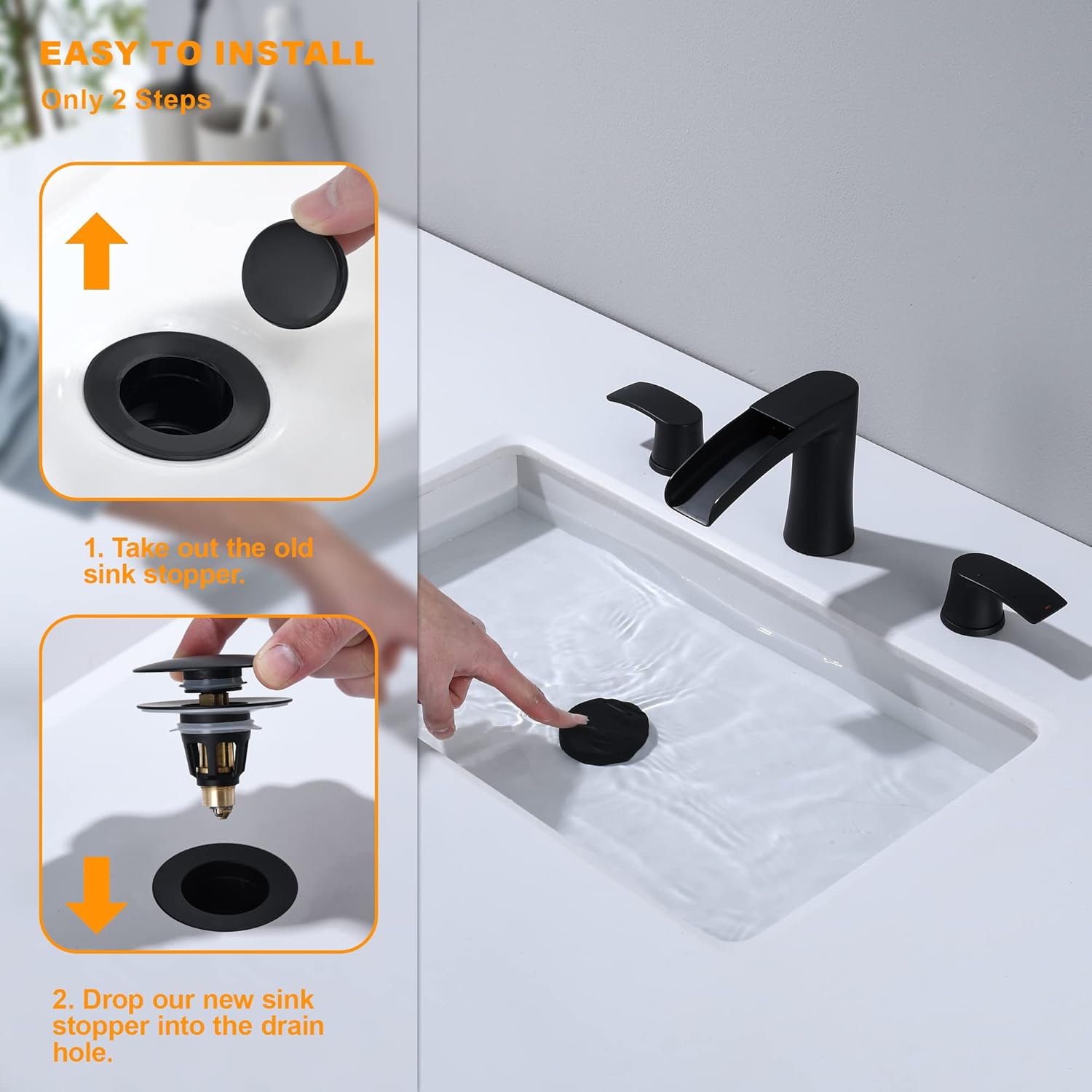 EASY TO INSTALL
Only 2 Steps

1. Take out the old sink stopper.

2. Drop our new sink stopper into the drain hole.