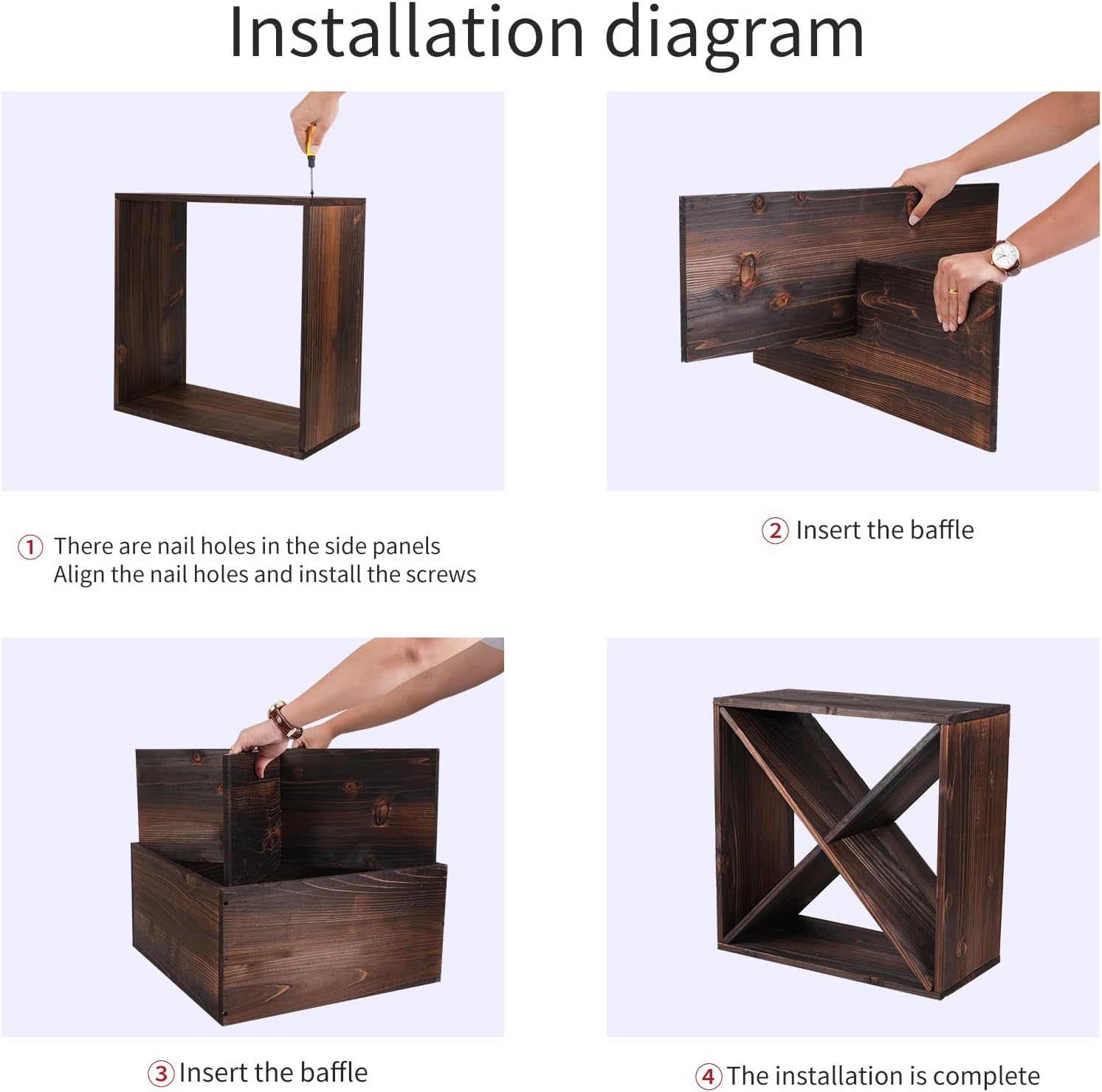 Installation diagram

① There are nail holes in the side panels
Align the nail holes and install the screws

② Insert the baffle

③ Insert the baffle

④ The installation is complete