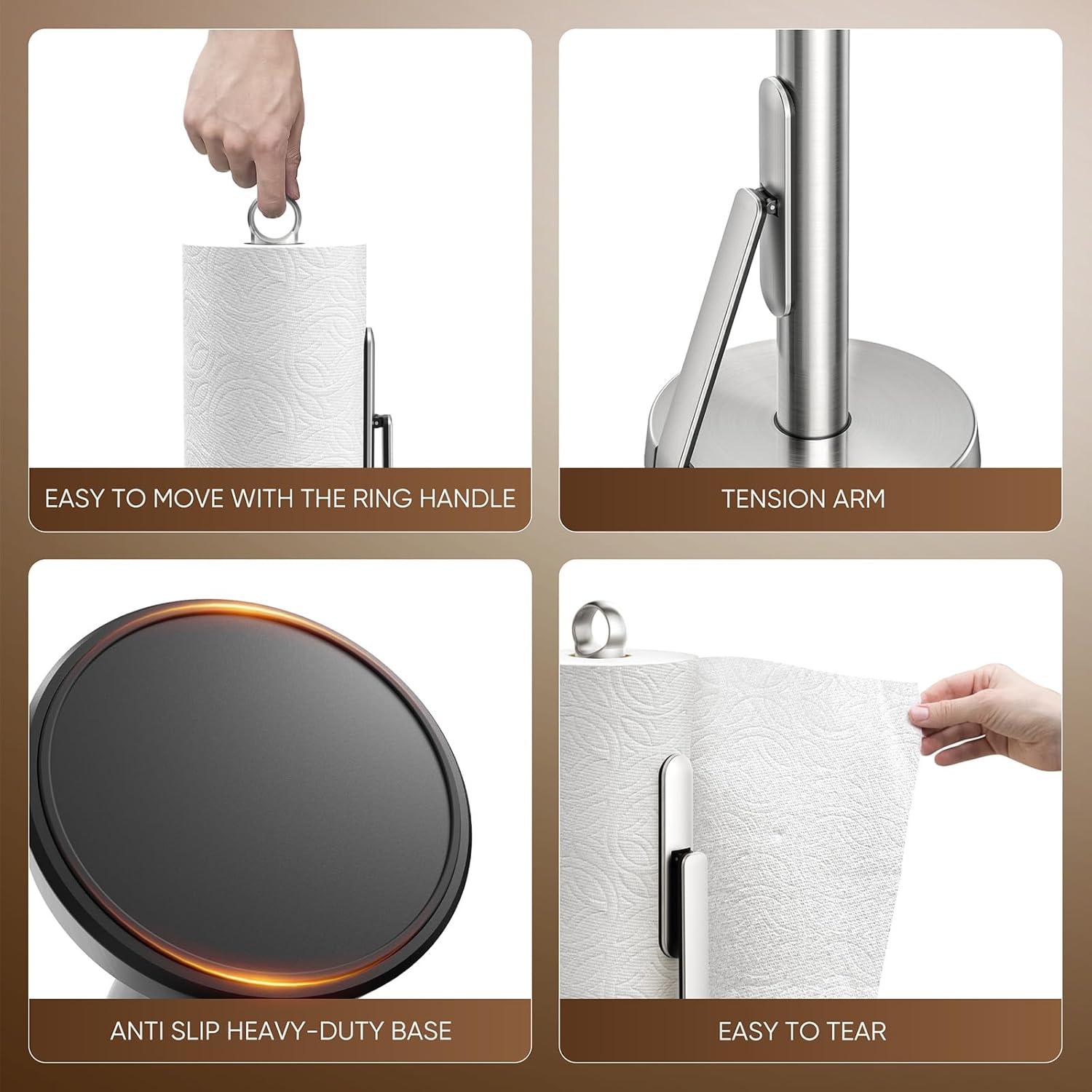 EASY TO MOVE WITH THE RING HANDLE

TENSION ARM

ANTI SLIP HEAVY-DUTY BASE

EASY TO TEAR