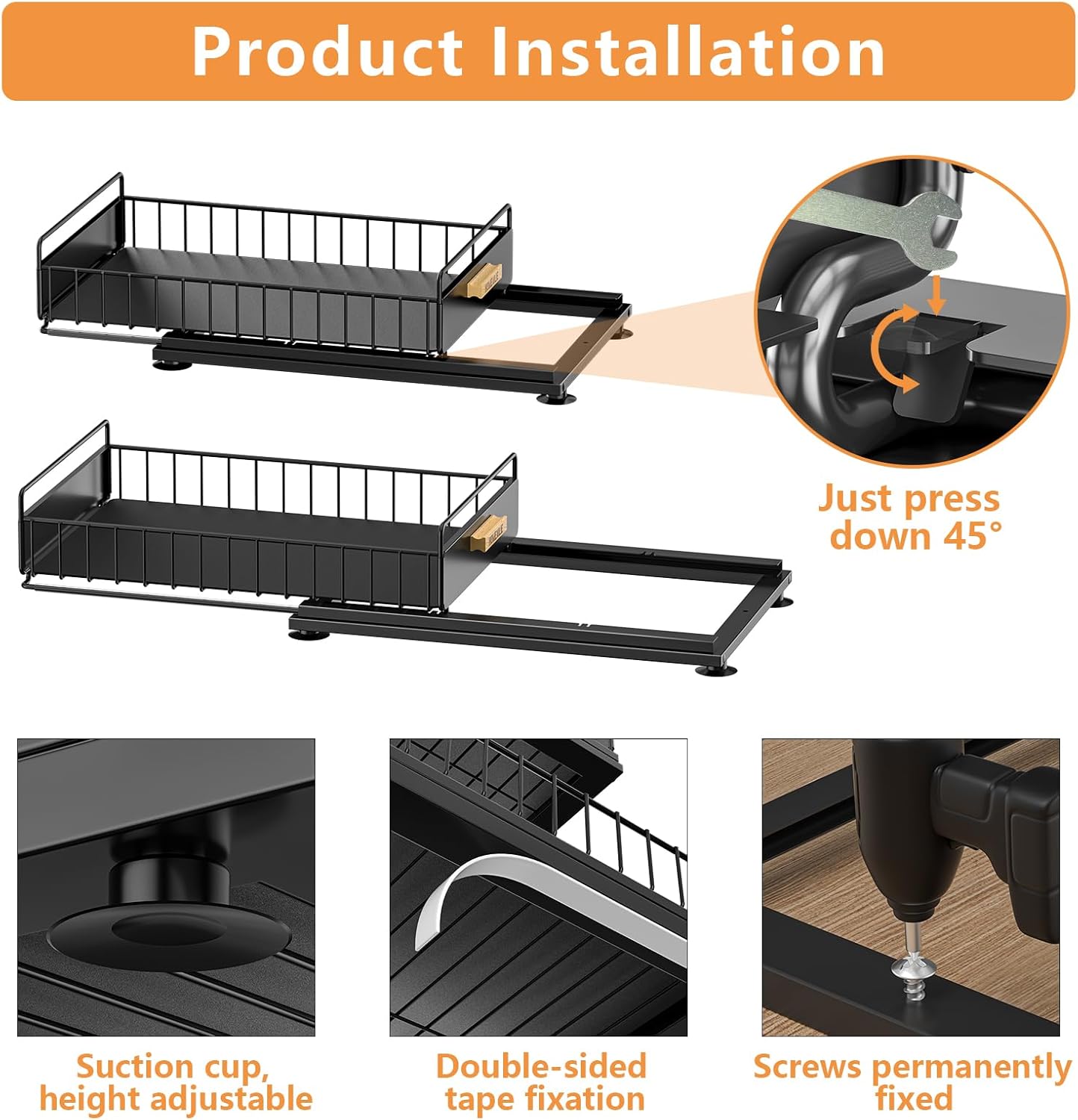 Product Installation

Just press down 45°

Suction cup, height adjustable

Double-sided tape fixation

Screws permanently fixed