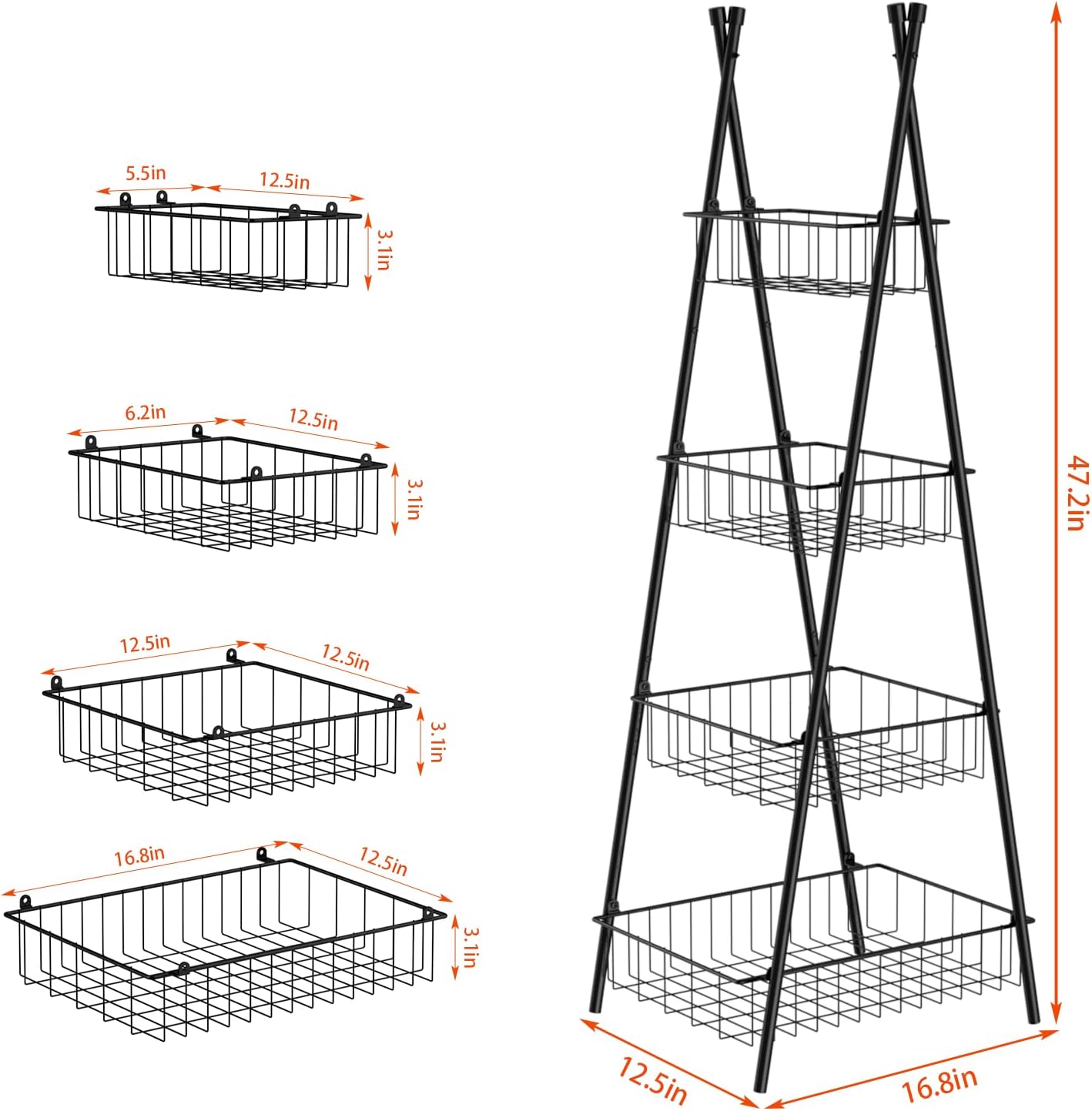 5.5in
12.5in
3.1in

6.2in
12.5in
3.1in

12.5in
12.5in
3.1in

16.8in
12.5in
3.1in

47.2in

12.5in
16.8in