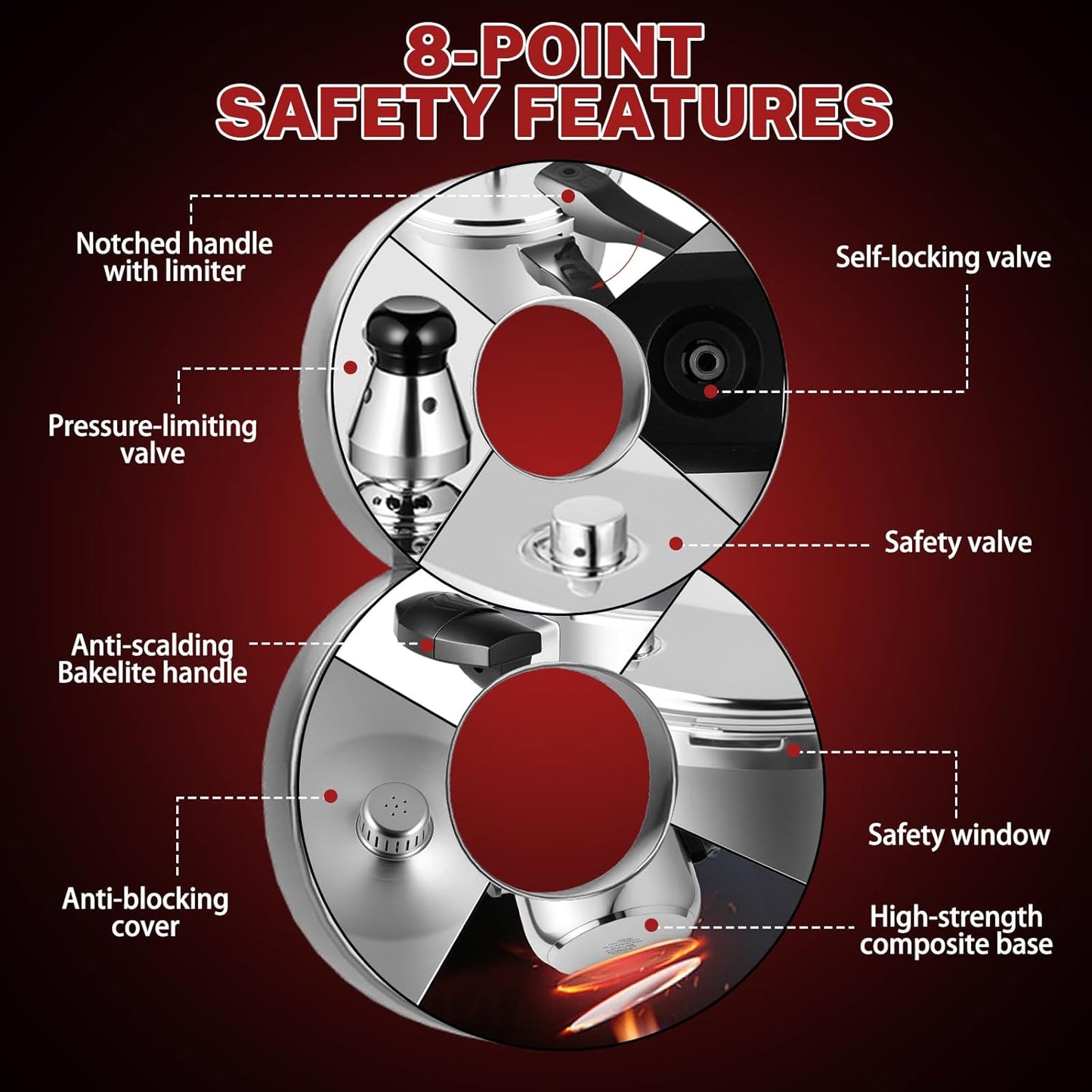 8-POINT
SAFETY FEATURES

Notched handle with limiter

Self-locking valve

Pressure-limiting valve

Safety valve

Anti-scalding Bakelite handle

Safety window

Anti-blocking cover

High-strength composite base