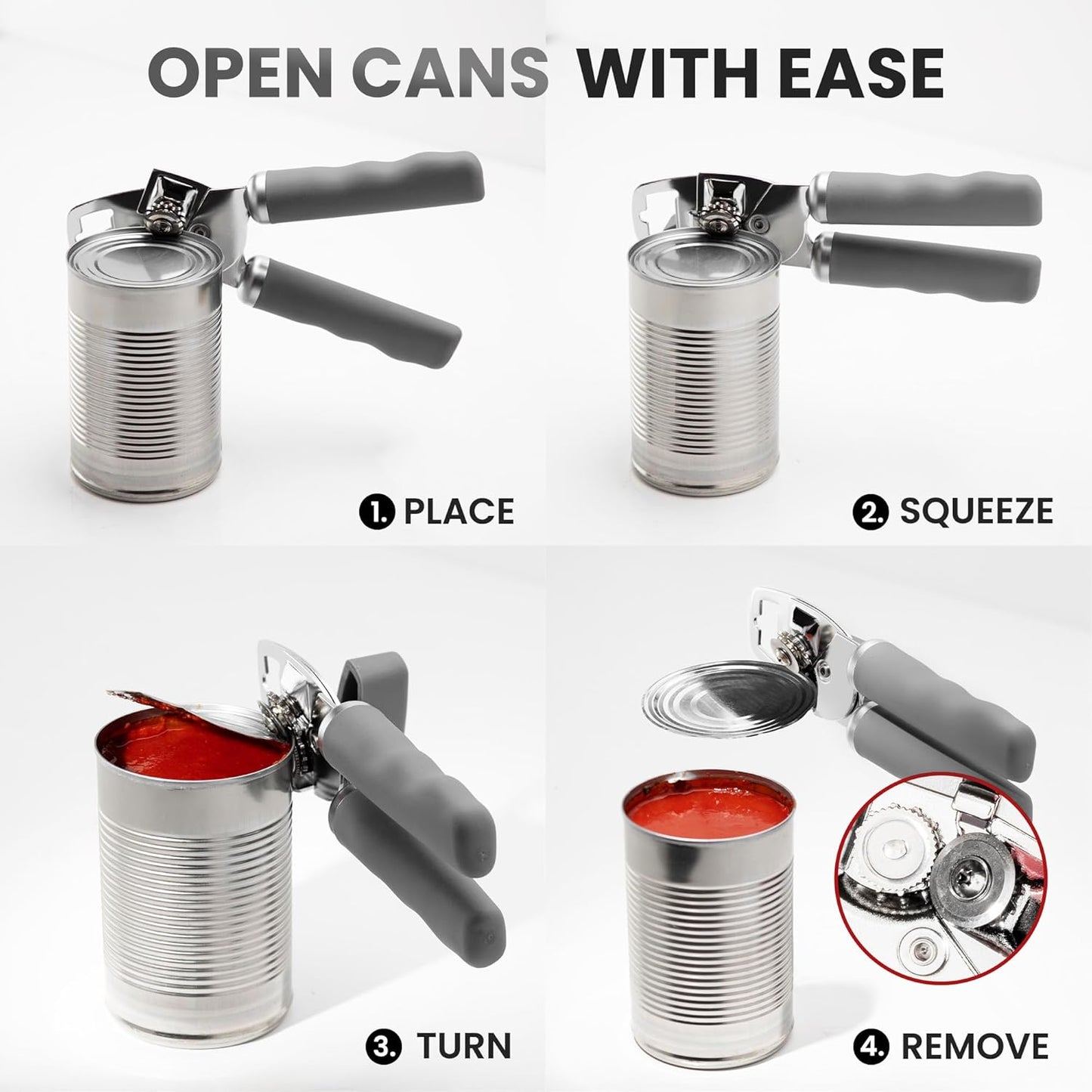 OPEN CANS WITH EASE

1. PLACE

2. SQUEEZE

3. TURN

4. REMOVE