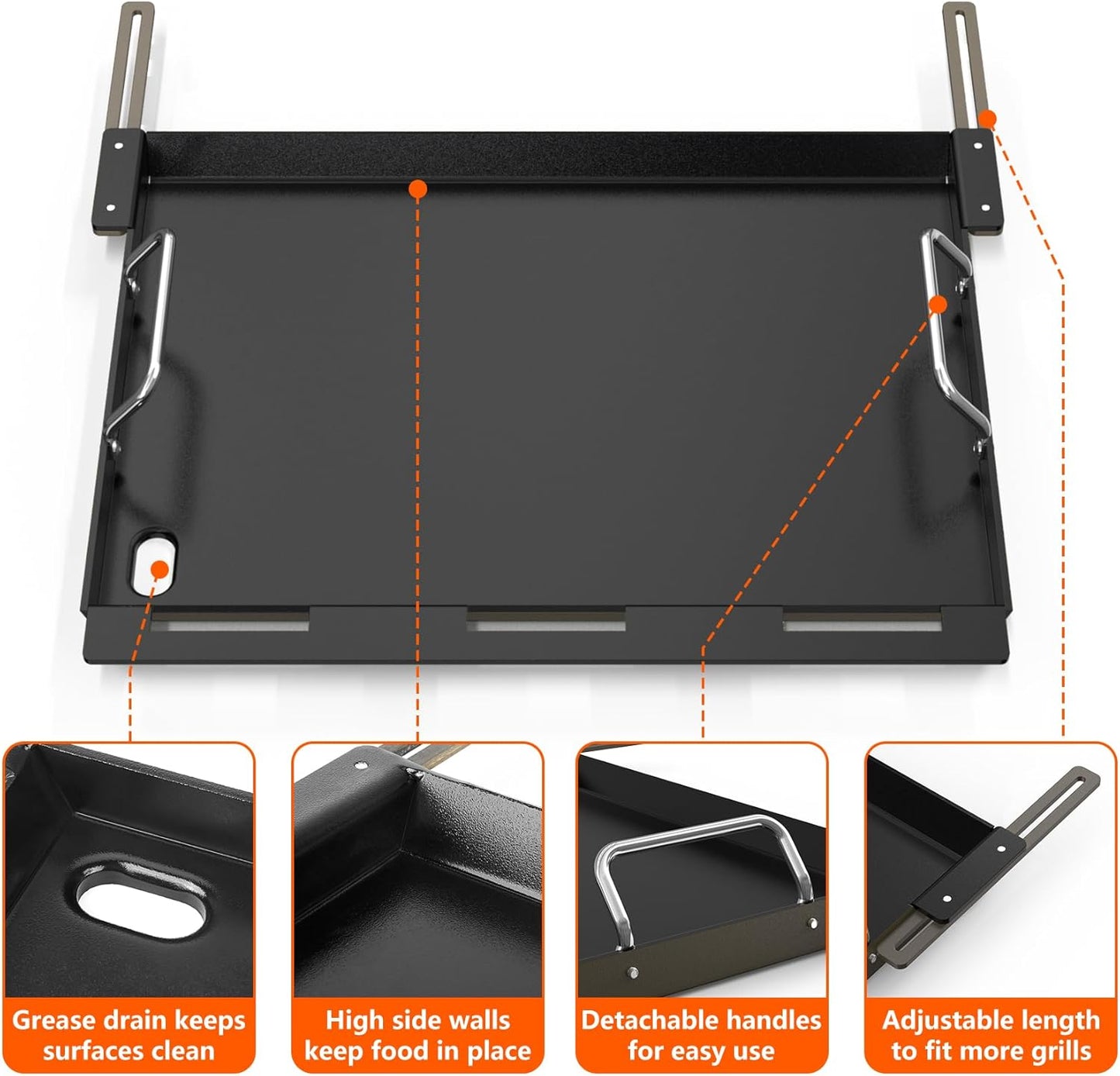 Grease drain keeps surfaces clean

High side walls keep food in place

Detachable handles for easy use

Adjustable length to fit more grills