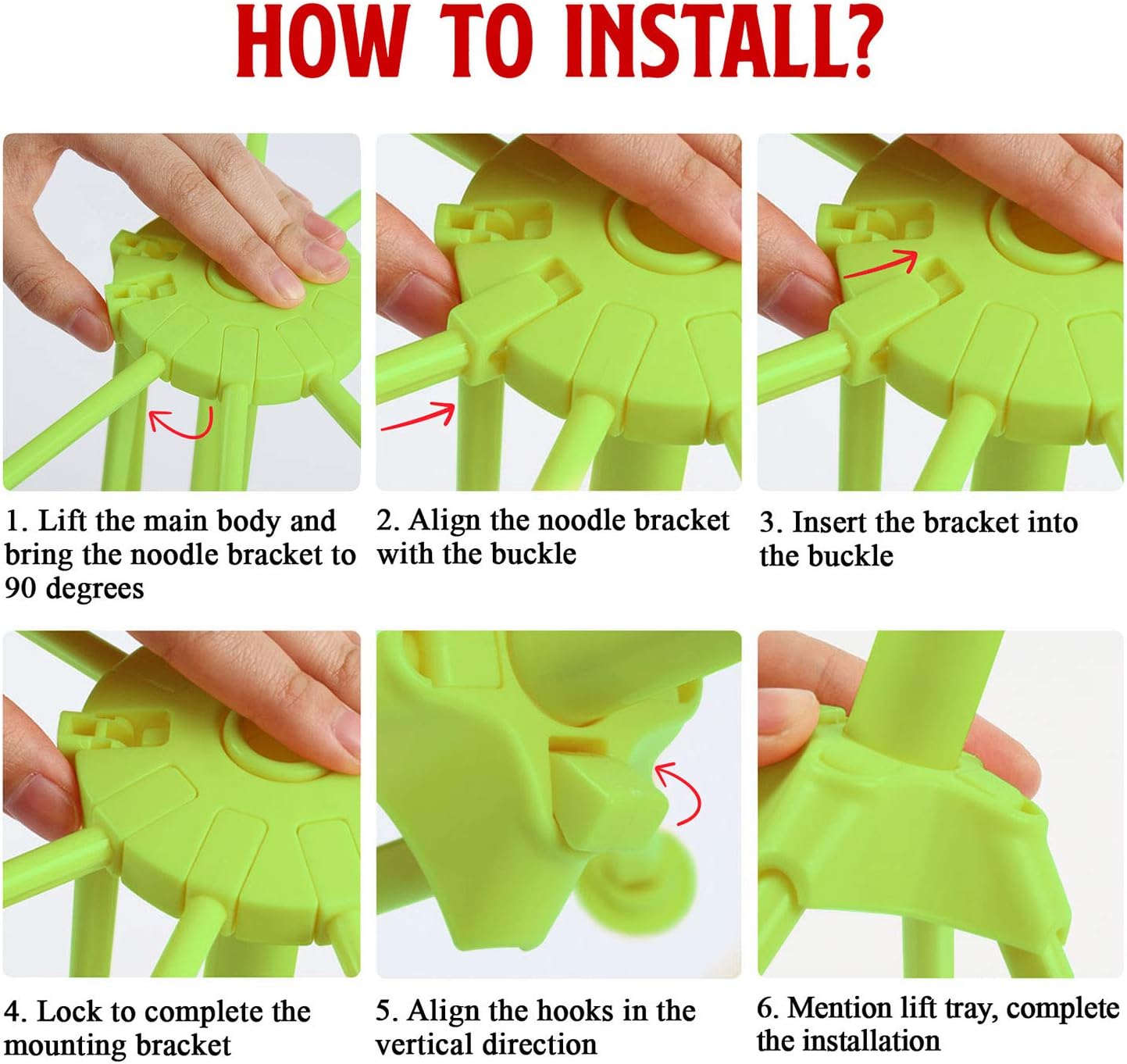 HOW TO INSTALL?

1. Lift the main body and bring the noodle bracket to 90 degrees

2. Align the noodle bracket with the buckle

3. Insert the bracket into the buckle

4. Lock to complete the mounting bracket

5. Align the hooks in the vertical direction

6. Mention lift tray, complete the installation