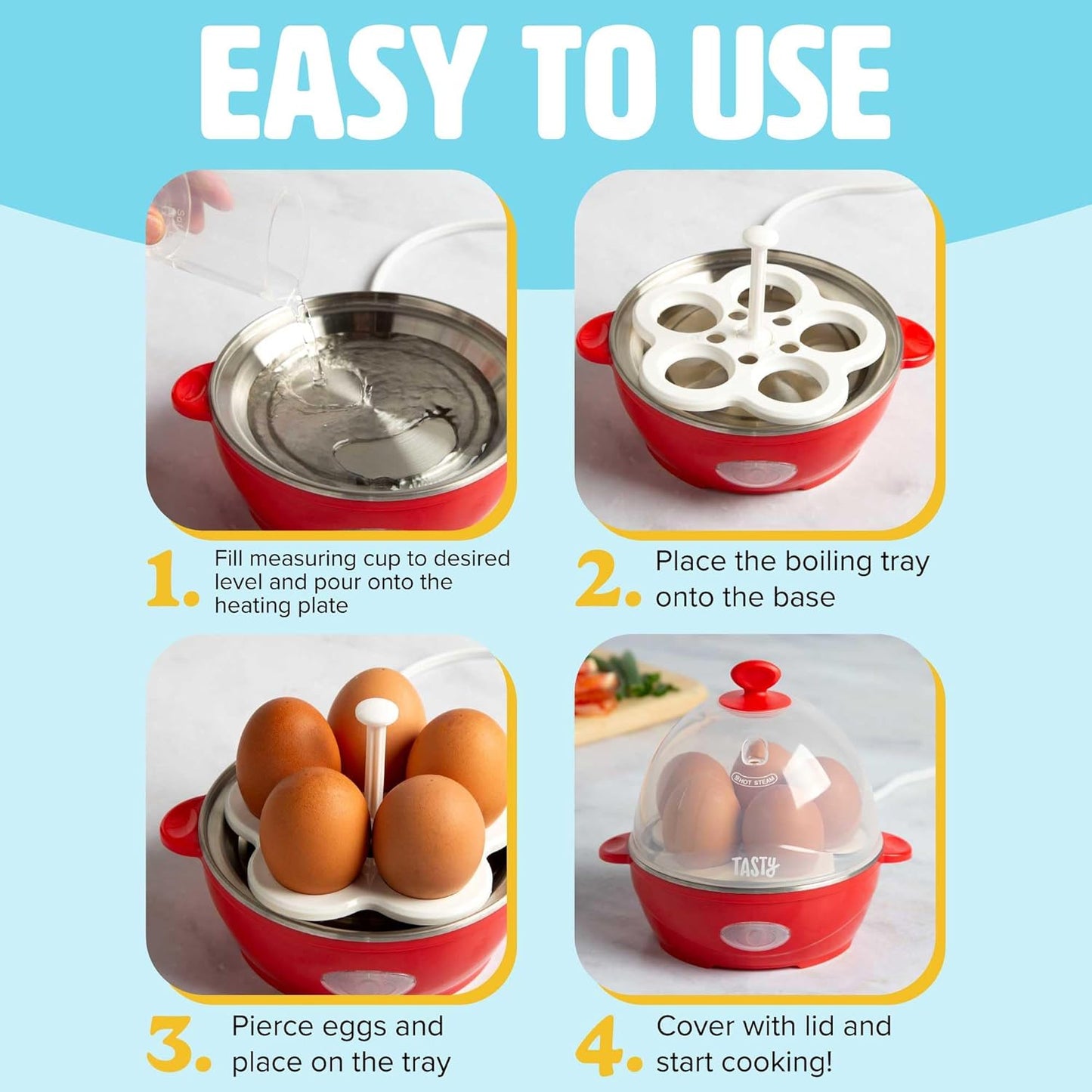 EASY TO USE

1. Fill measuring cup to desired level and pour onto the heating plate

2. Place the boiling tray onto the base

3. Pierce eggs and place on the tray

HOT STEAM

TASTY

4. Cover with lid and start cooking!