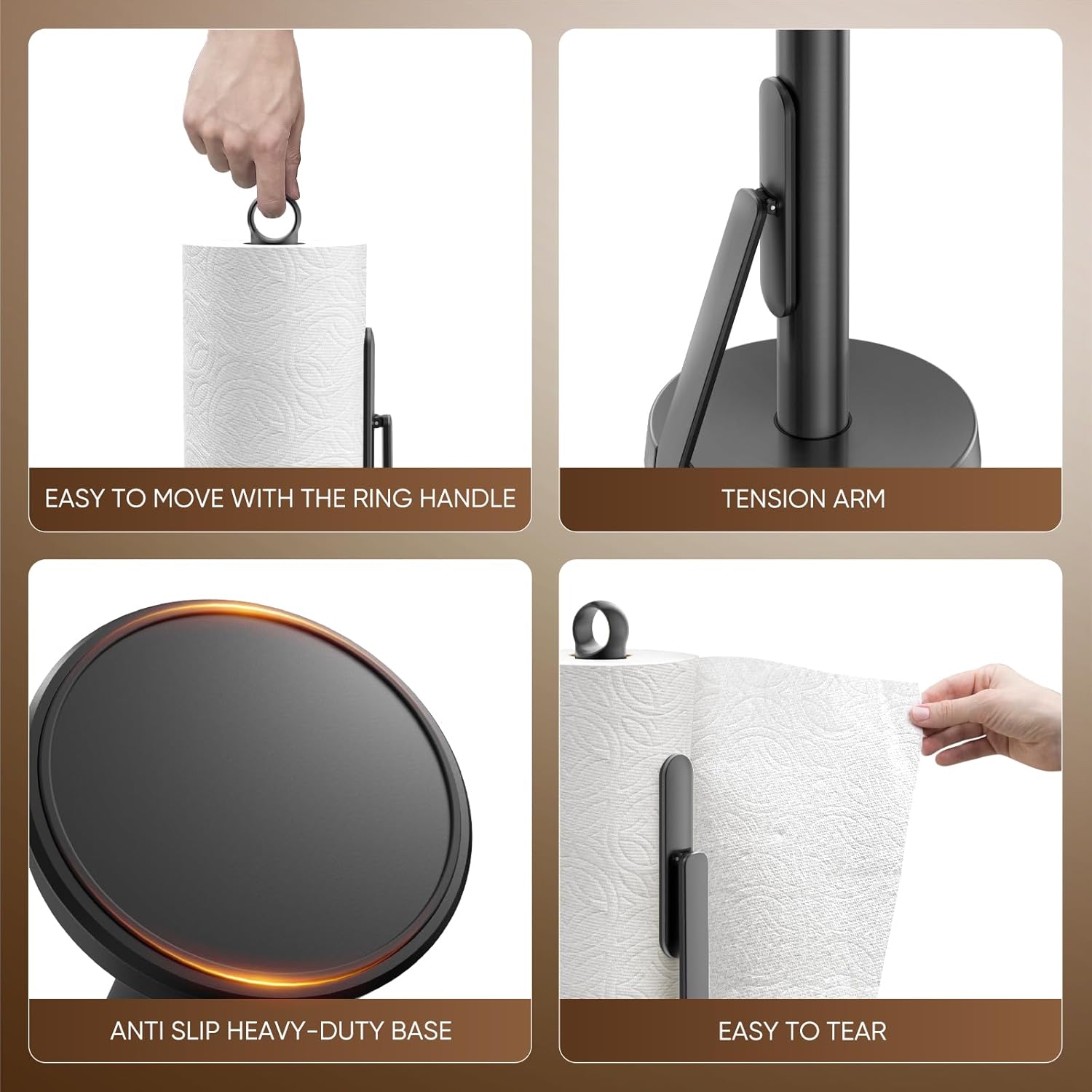 EASY TO MOVE WITH THE RING HANDLE

TENSION ARM

ANTI SLIP HEAVY-DUTY BASE

EASY TO TEAR