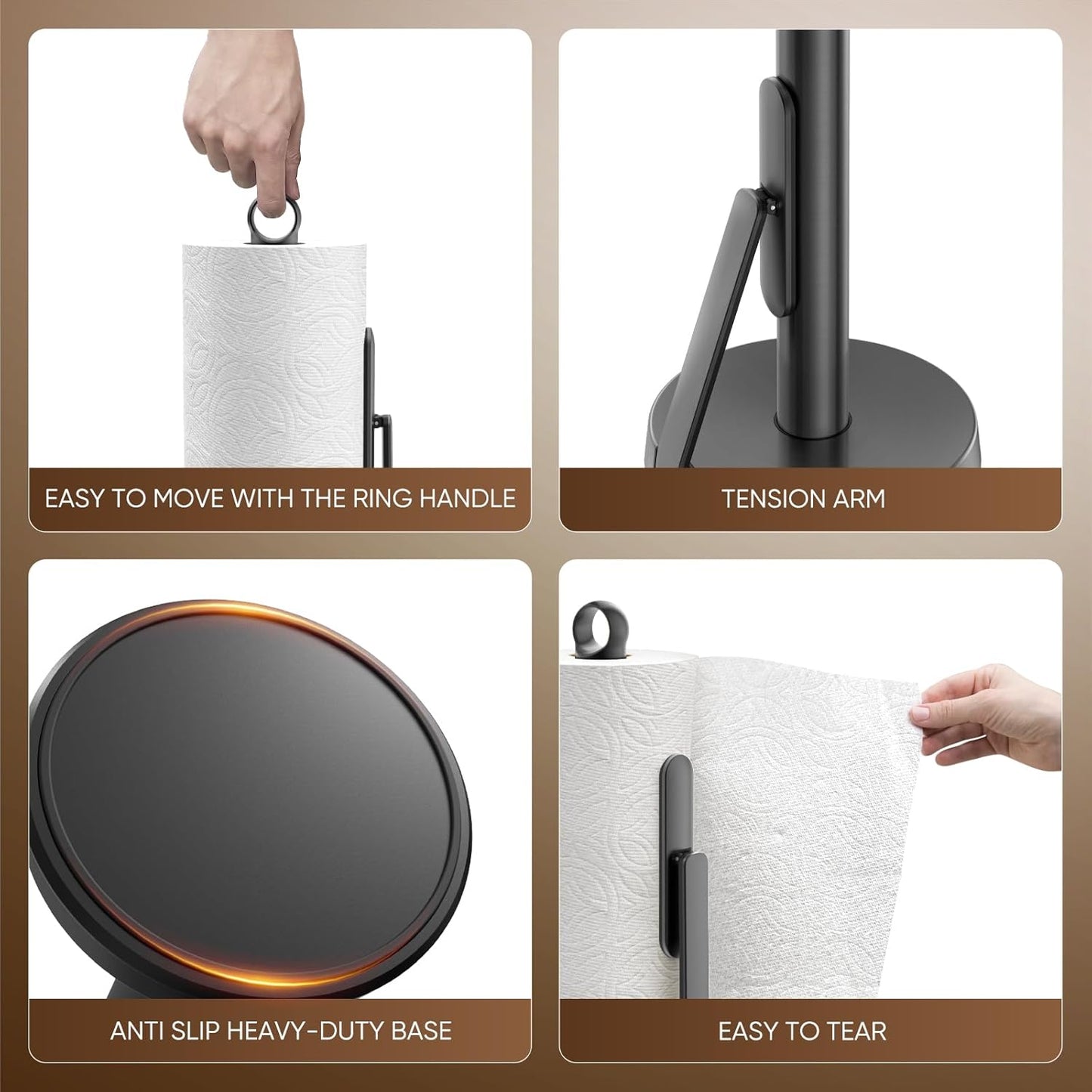 EASY TO MOVE WITH THE RING HANDLE

TENSION ARM

ANTI SLIP HEAVY-DUTY BASE

EASY TO TEAR