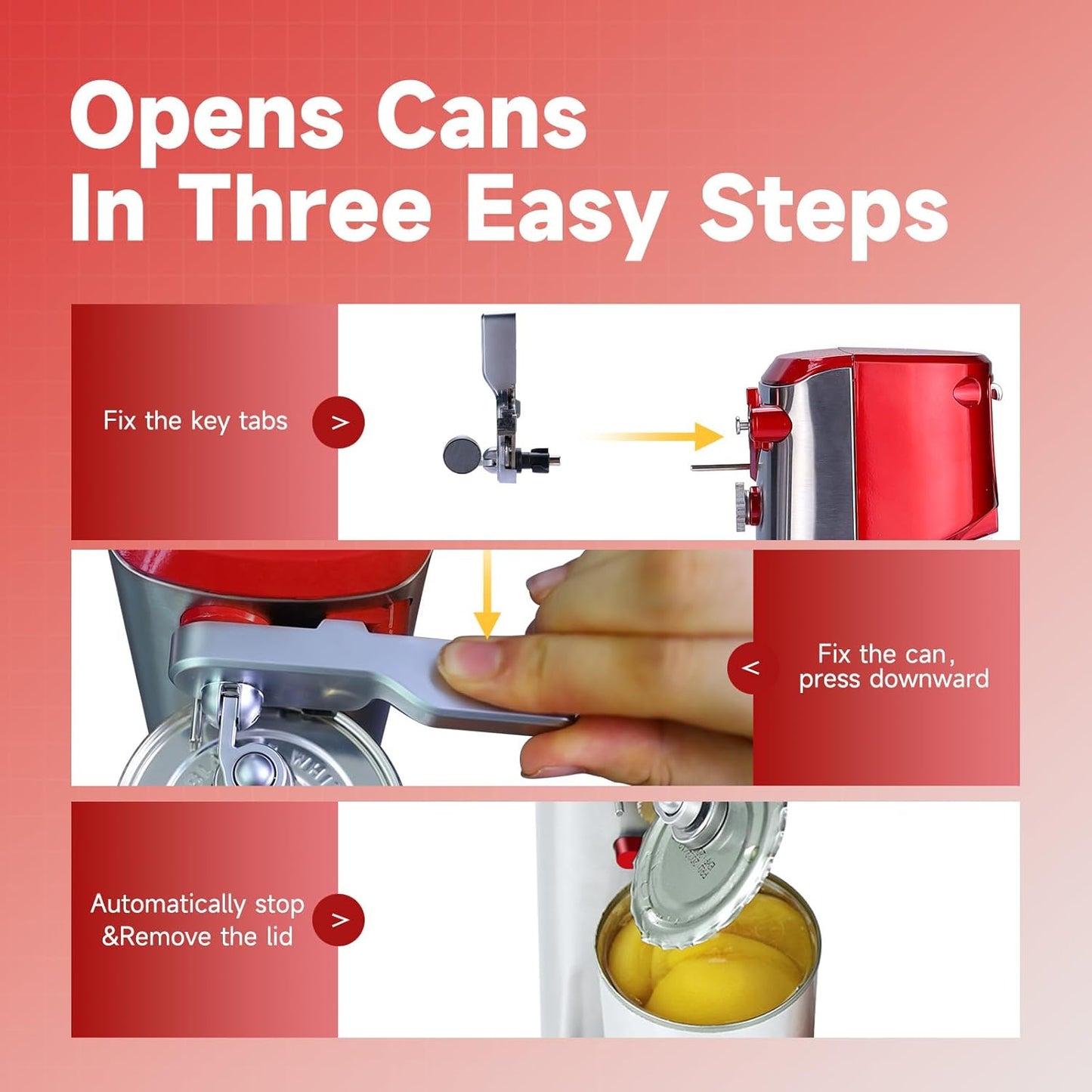 Opens Cans
In Three Easy Steps

Fix the key tabs >

< Fix the can, press downward

Automatically stop &Remove the lid >