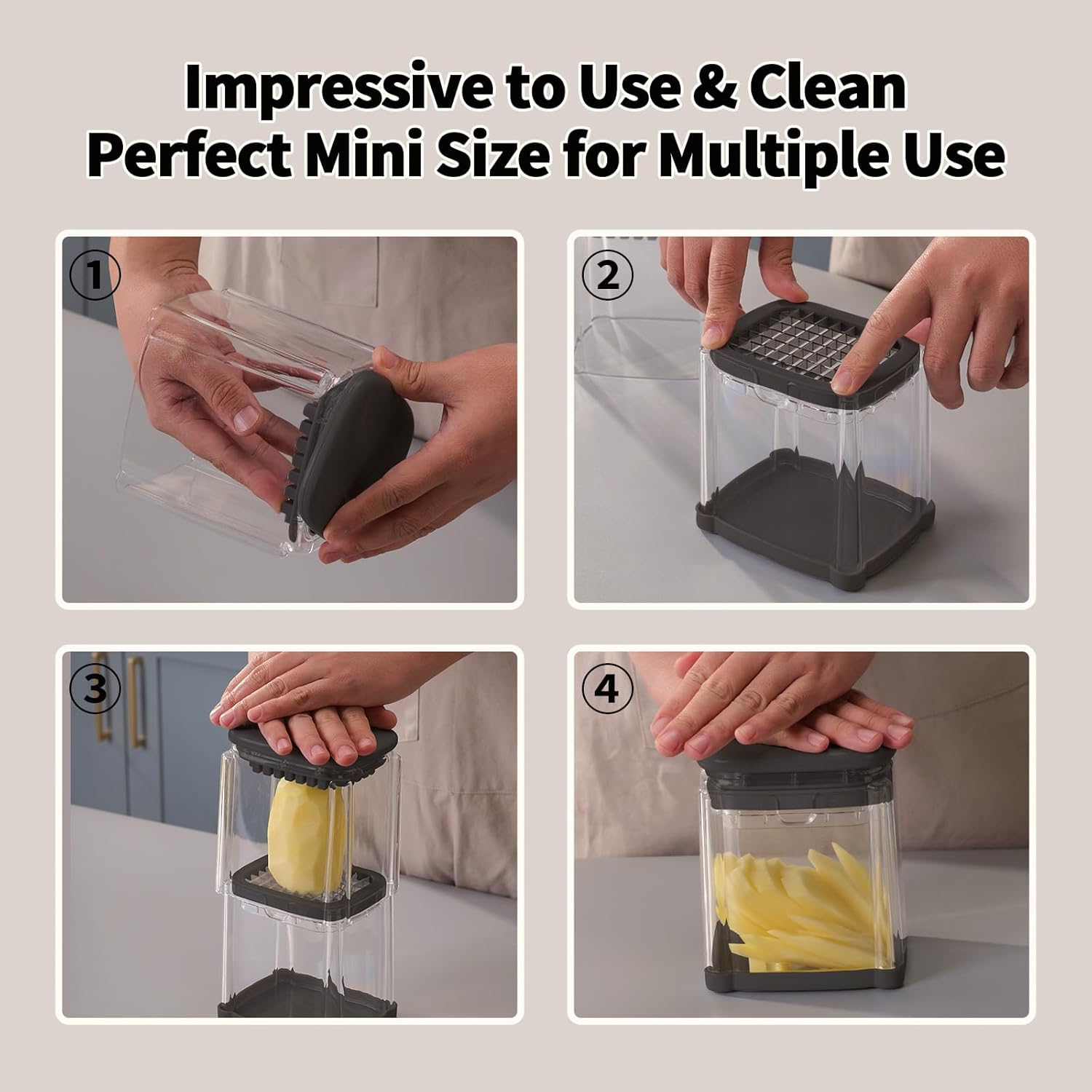 Impressive to Use & Clean
Perfect Mini Size for Multiple Use

①

②

③

④