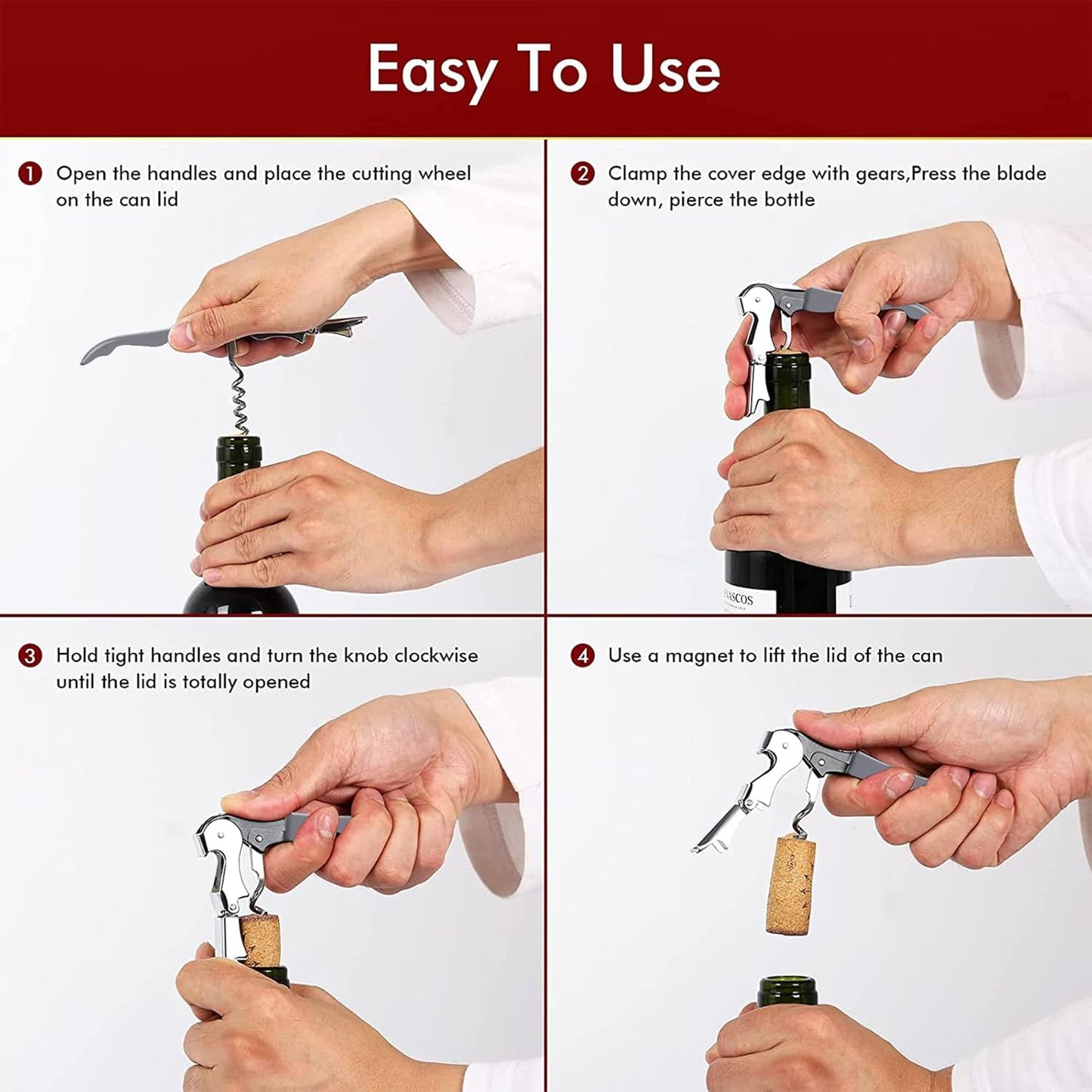 Easy To Use

1 Open the handles and place the cutting wheel on the can lid

2 Clamp the cover edge with gears,Press the blade down, pierce the bottle

VASCOS

3 Hold tight handles and turn the knob clockwise until the lid is totally opened

4 Use a magnet to lift the lid of the can