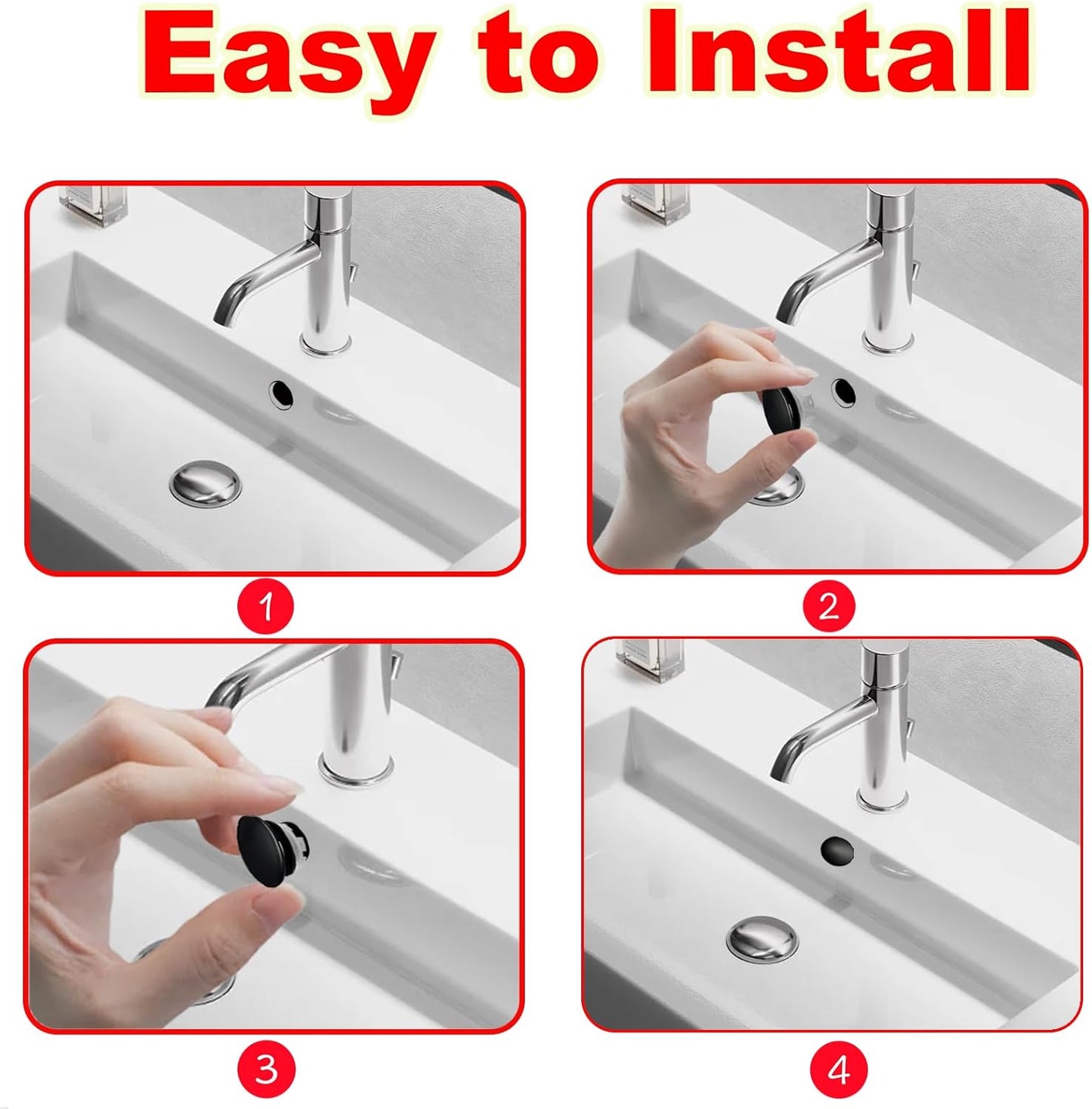 Easy to Install

1

2

3

4