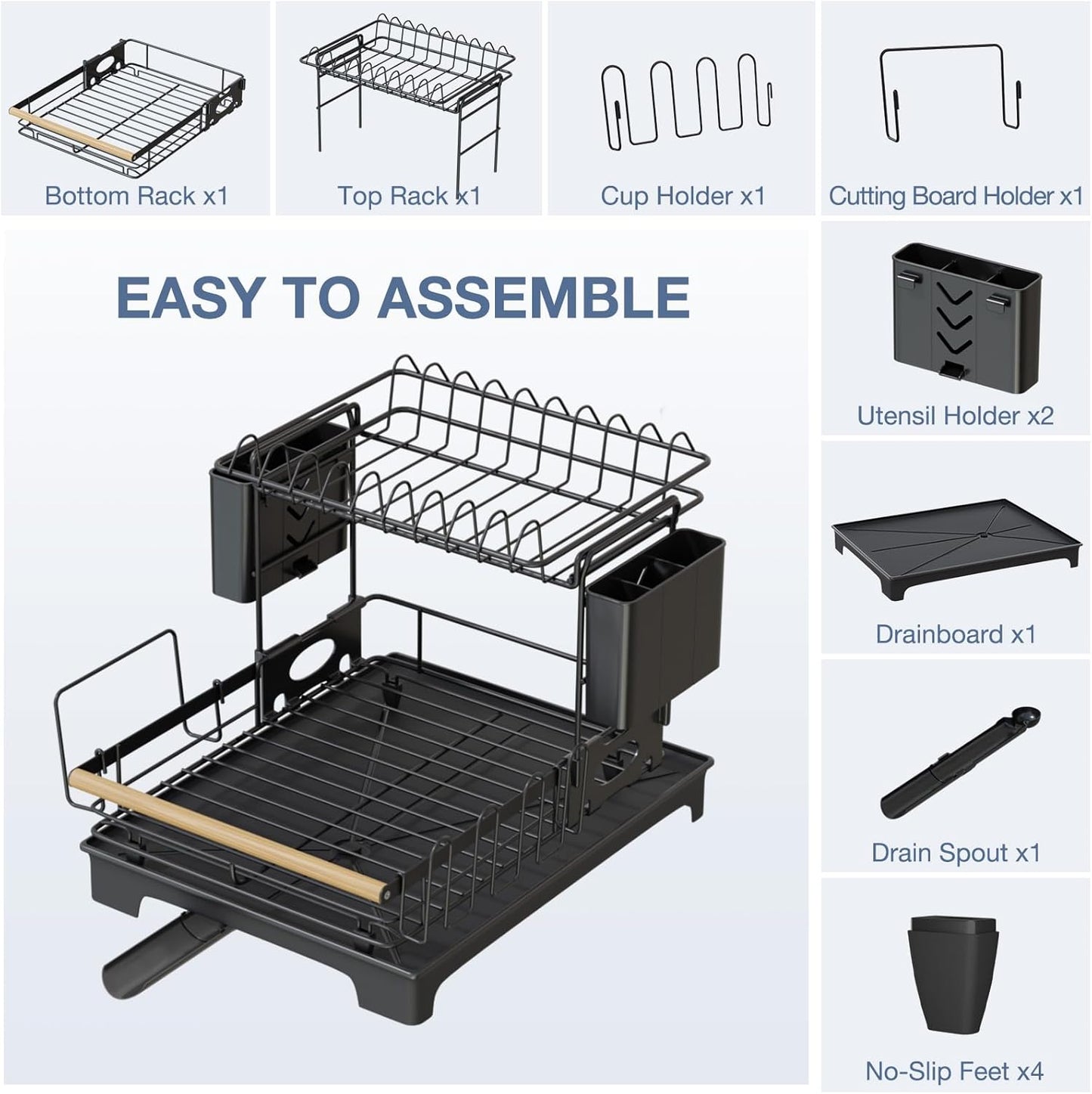 Bottom Rack x1

Top Rack x1

Cup Holder x1

Cutting Board Holder x1

EASY TO ASSEMBLE

Utensil Holder x2

Drainboard x1

Drain Spout x1

No-Slip Feet x4