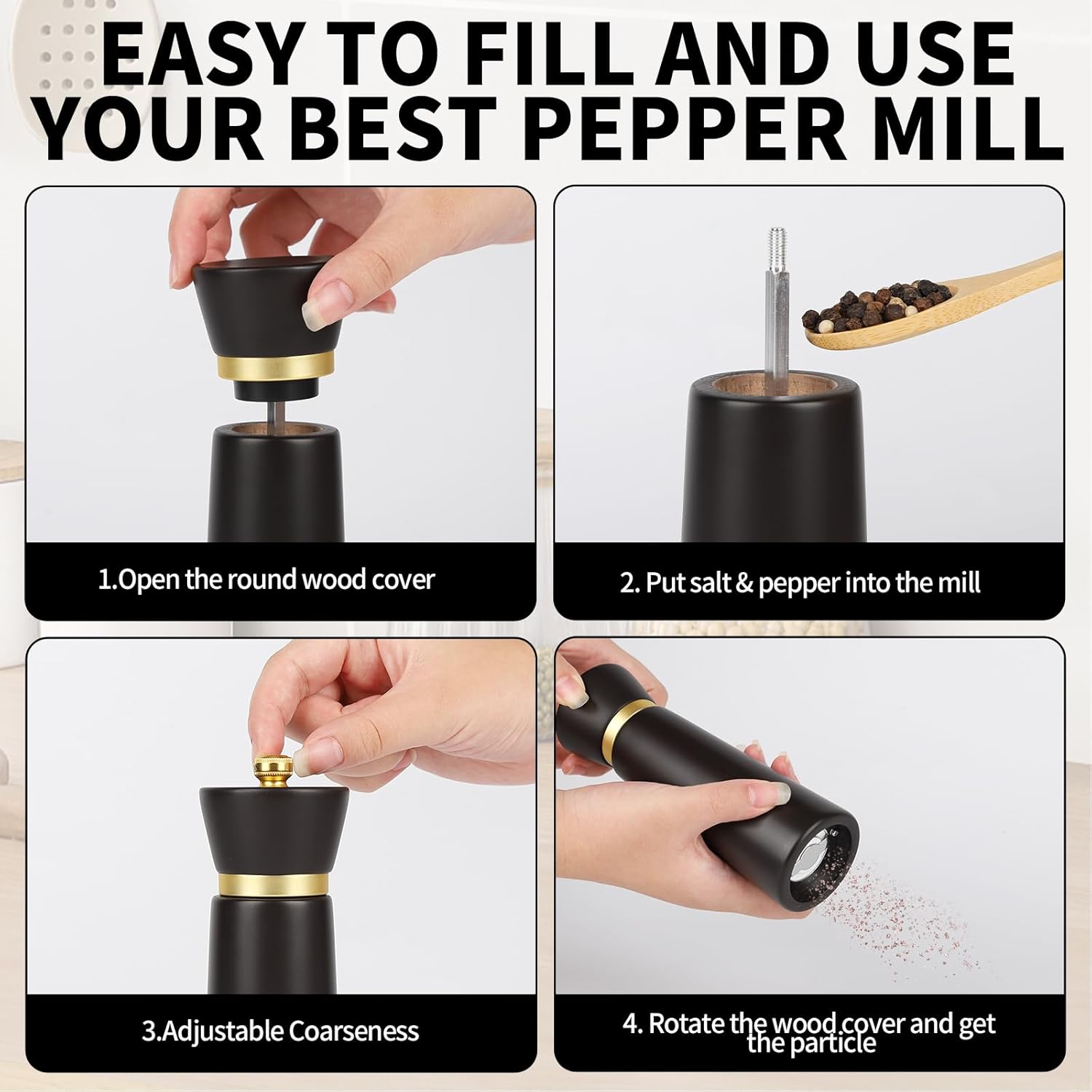 EASY TO FILL AND USE YOUR BEST PEPPER MILL

1.Open the round wood cover

2. Put salt & pepper into the mill

3.Adjustable Coarseness

4. Rotate the wood cover and get the particle