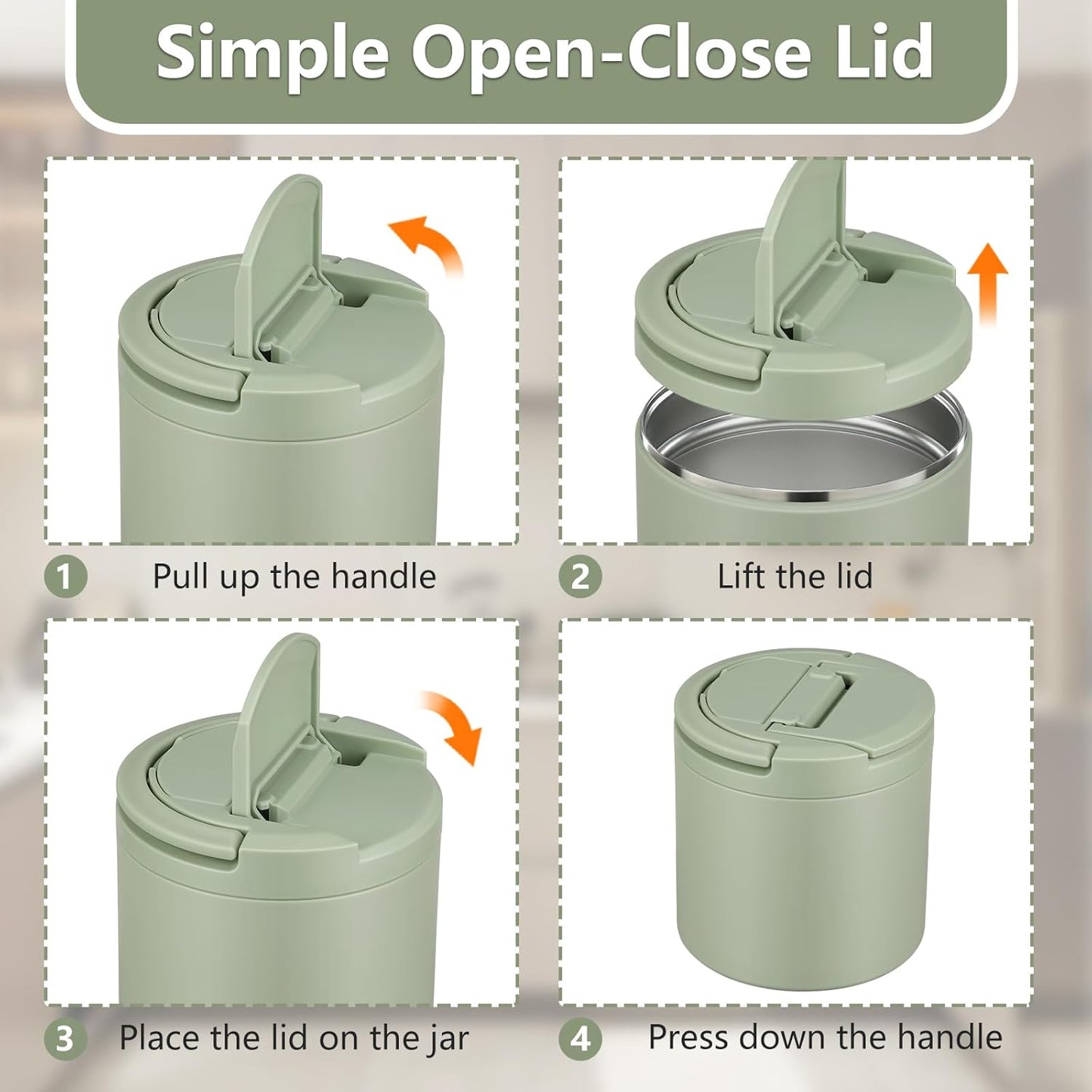 Simple Open-Close Lid

1 Pull up the handle

2 Lift the lid

3 Place the lid on the jar

4 Press down the handle