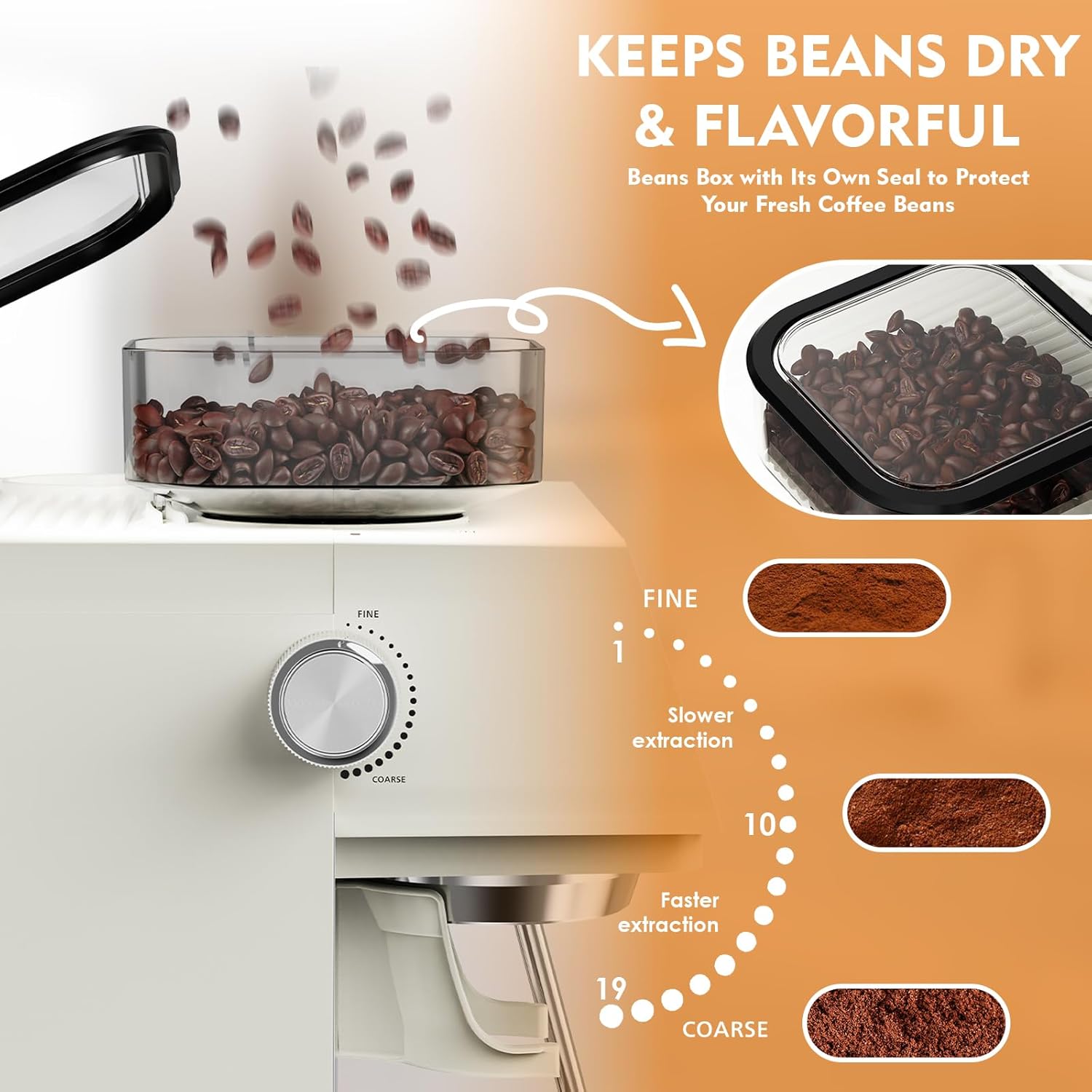 KEEPS BEANS DRY & FLAVORFUL

Beans Box with Its Own Seal to Protect Your Fresh Coffee Beans

FINE

COARSE

FINE

1

Slower extraction

10

Faster extraction

19

COARSE