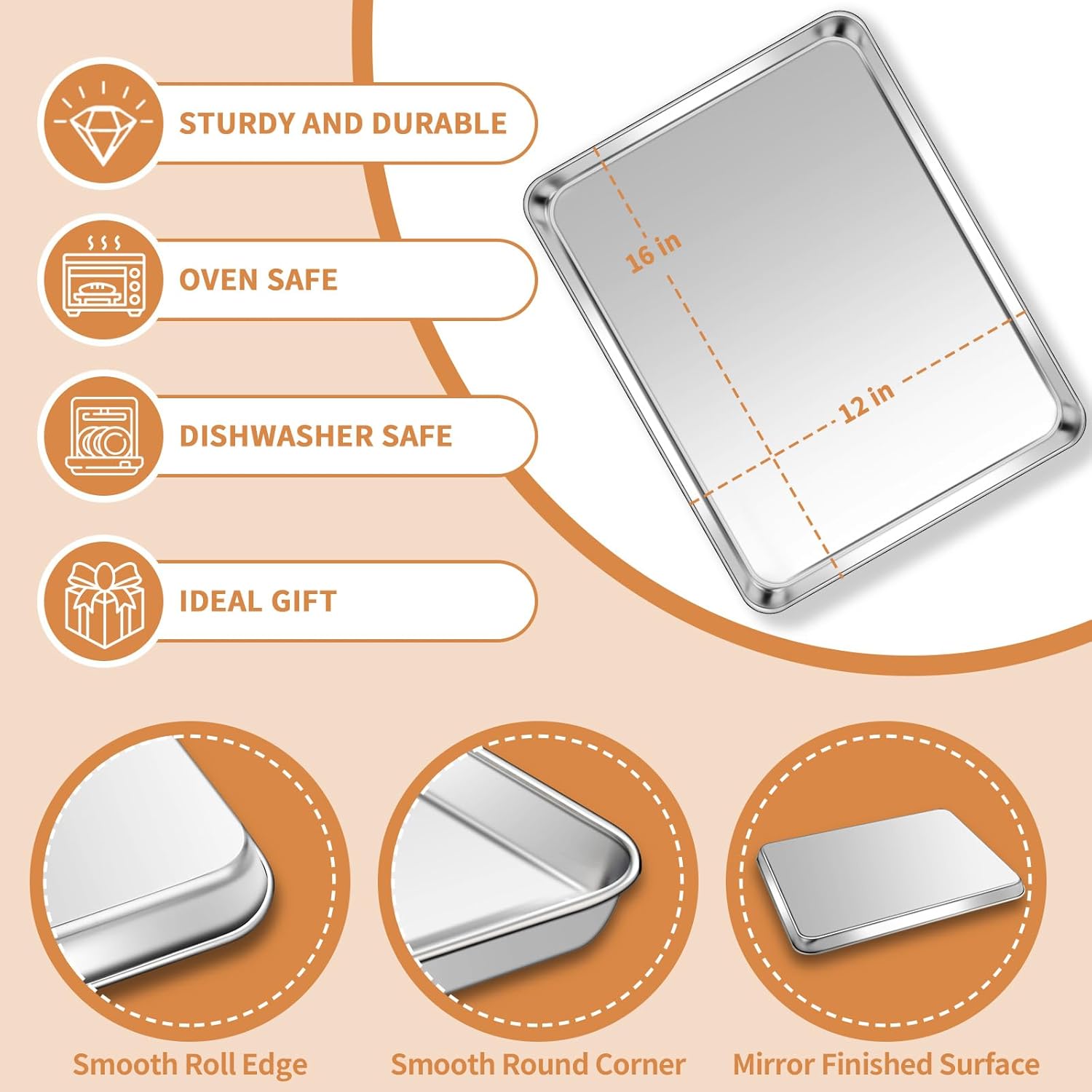 STURDY AND DURABLE

OVEN SAFE

DISHWASHER SAFE

IDEAL GIFT

16 in

12 in

Smooth Roll Edge

Smooth Round Corner

Mirror Finished Surface