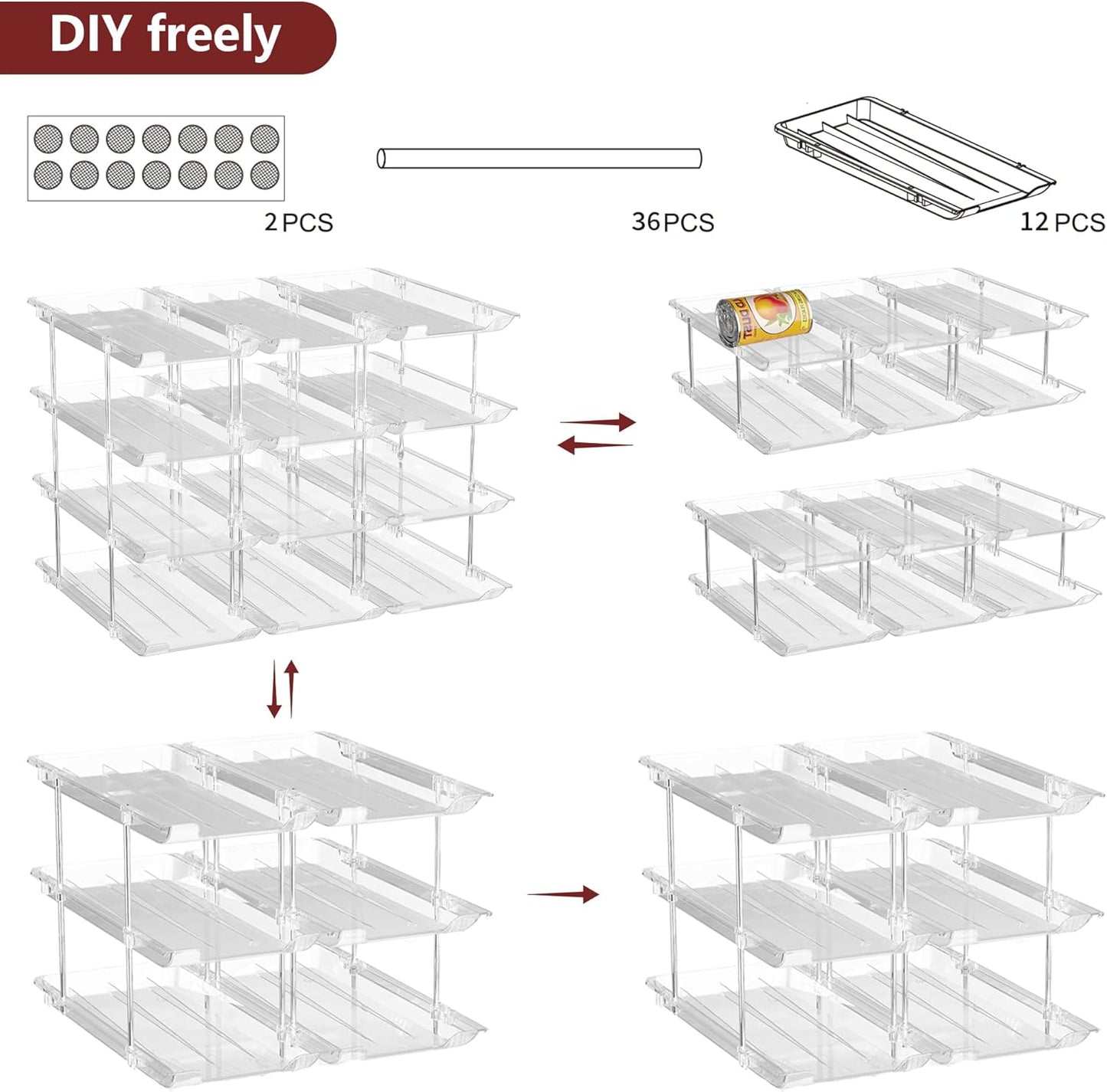 DIY freely

2 PCS

36 PCS

12 PCS