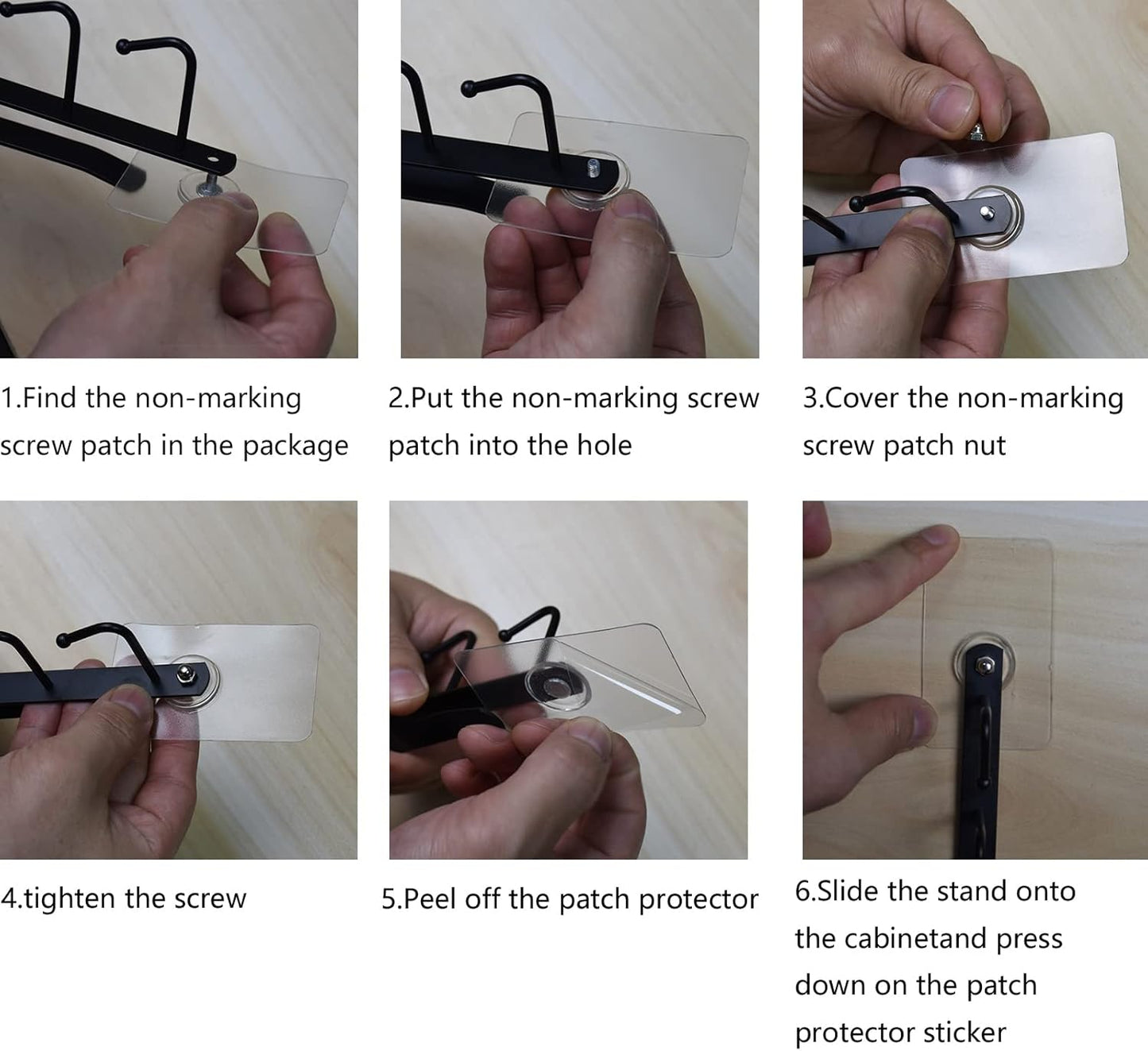 1.Find the non-marking screw patch in the package

2.Put the non-marking screw patch into the hole

3.Cover the non-marking screw patch nut

4.tighten the screw

5.Peel off the patch protector

6.Slide the stand onto the cabinetand press down on the patch protector sticker