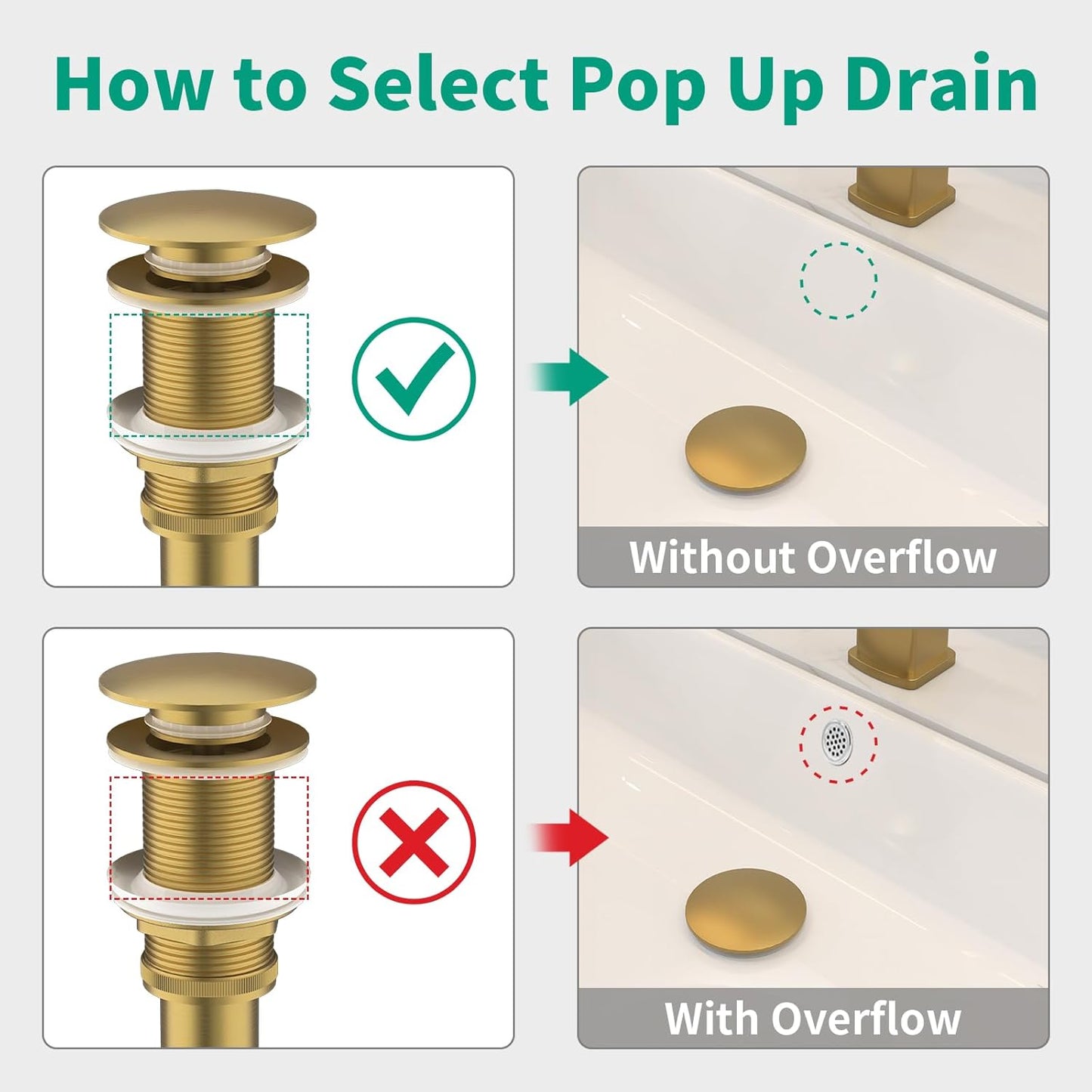 How to Select Pop Up Drain

Without Overflow

With Overflow