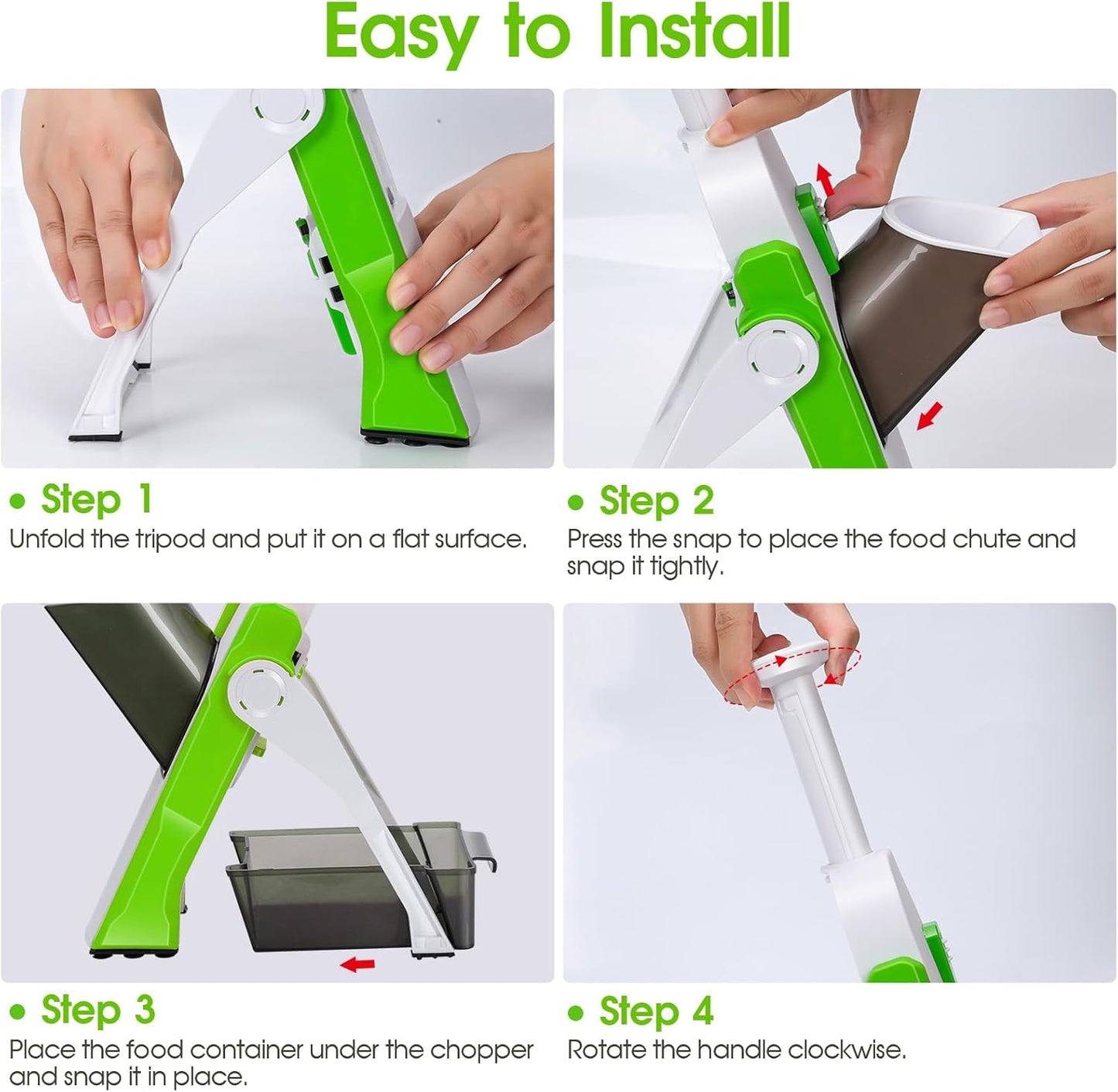 Easy to Install

• Step 1
Unfold the tripod and put it on a flat surface.

• Step 2
Press the snap to place the food chute and snap it tightly.

• Step 3
Place the food container under the chopper and snap it in place.

• Step 4
Rotate the handle clockwise.